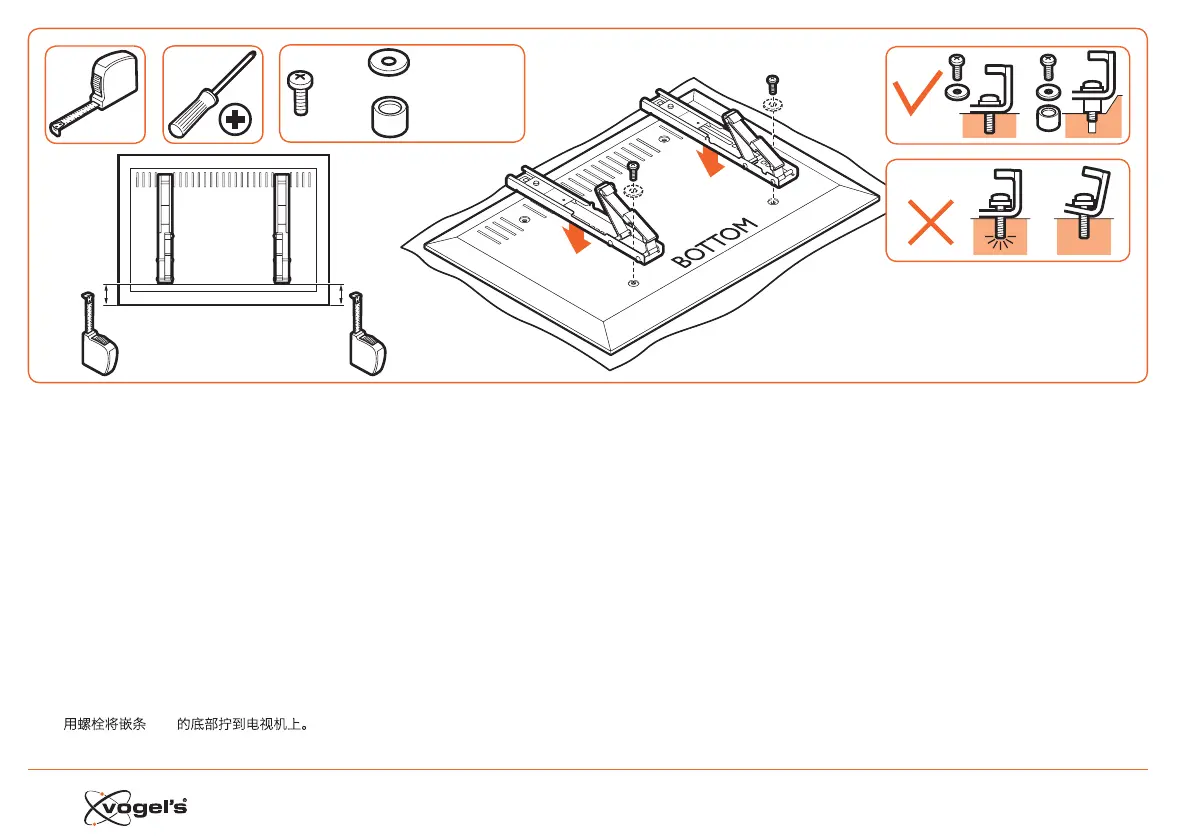 BOTTOM

用螺栓将嵌条 的底部拧到电视机上。

vogel's