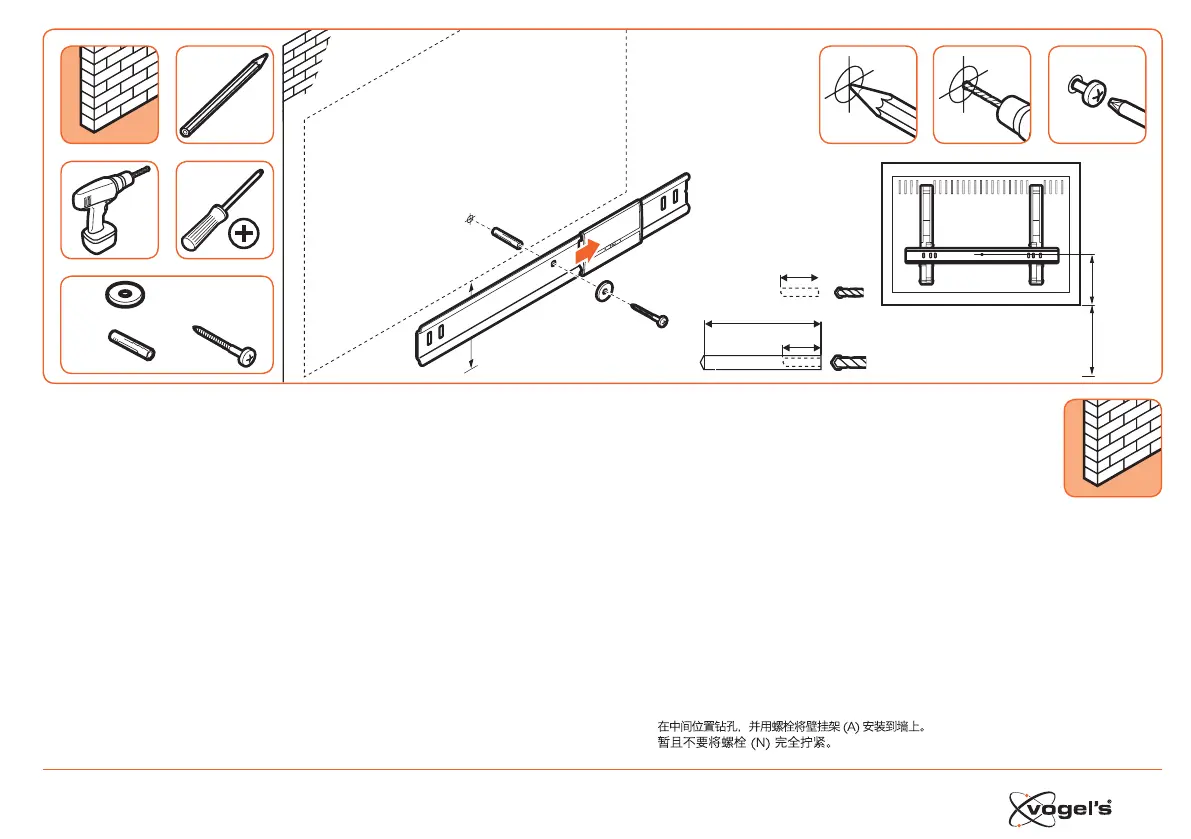 在中间位置钻孔，并用螺栓将壁挂架 (A) 安装到墙上。
暂且不要将螺栓 (N) 完全拧紧。

vogel's