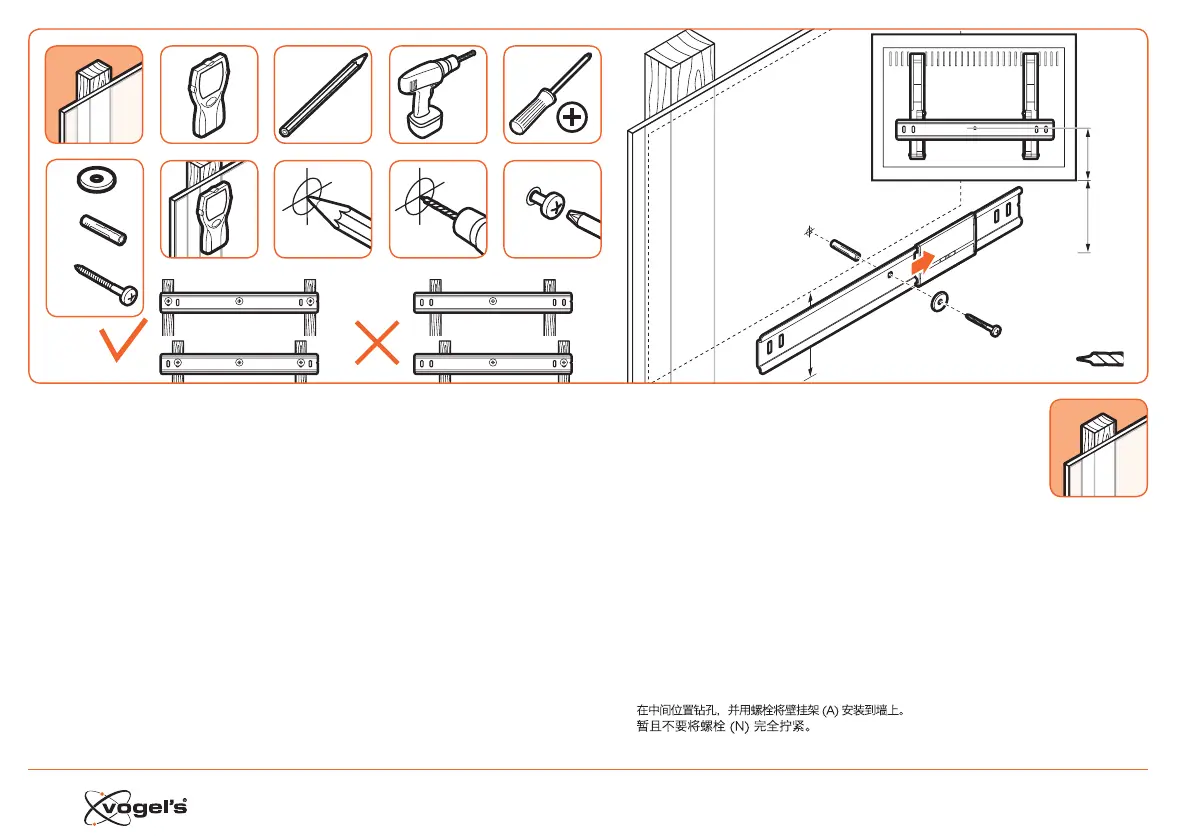 在中间位置钻孔，并用螺栓将壁挂架 (A) 安装到墙上。
暂且不要将螺栓 (N) 完全拧紧。

vogel's