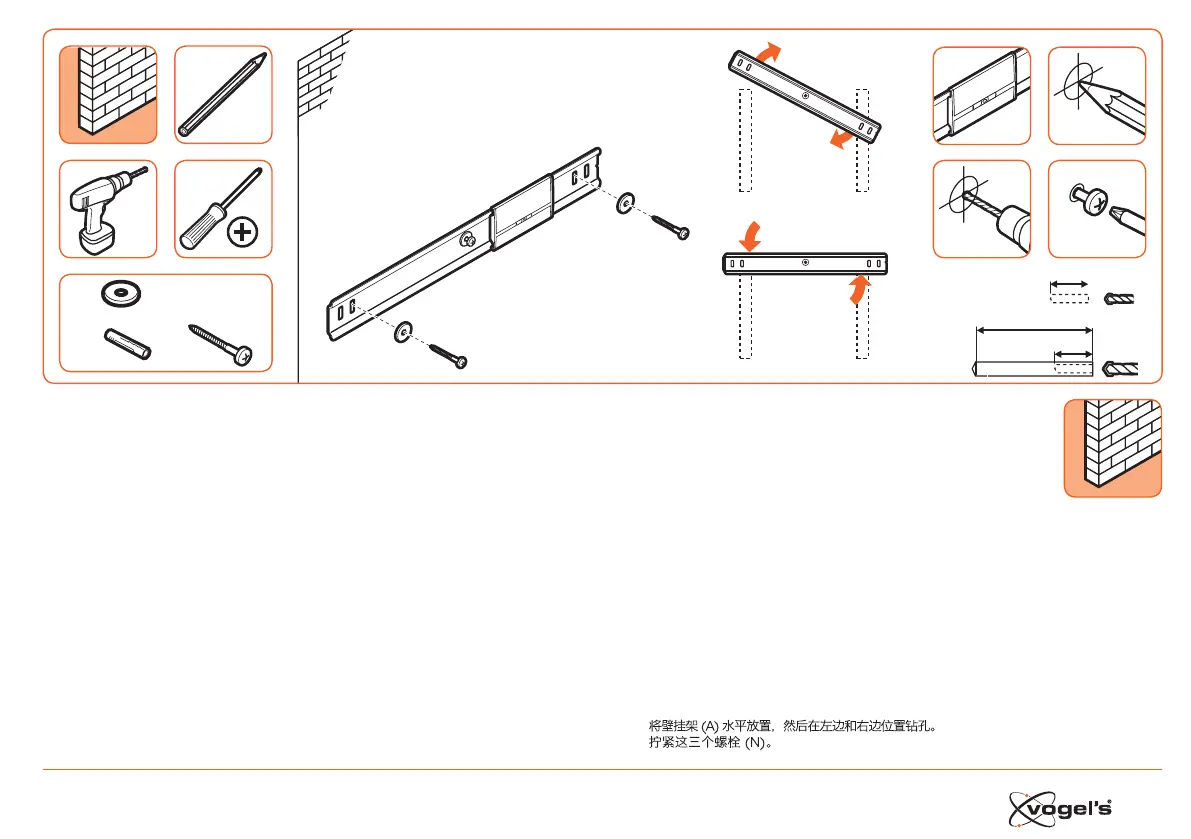 将壁挂架 (A) 水平放置，然后在左边和右边位置钻孔。
拧紧这三个螺栓 (N)。

vogel's