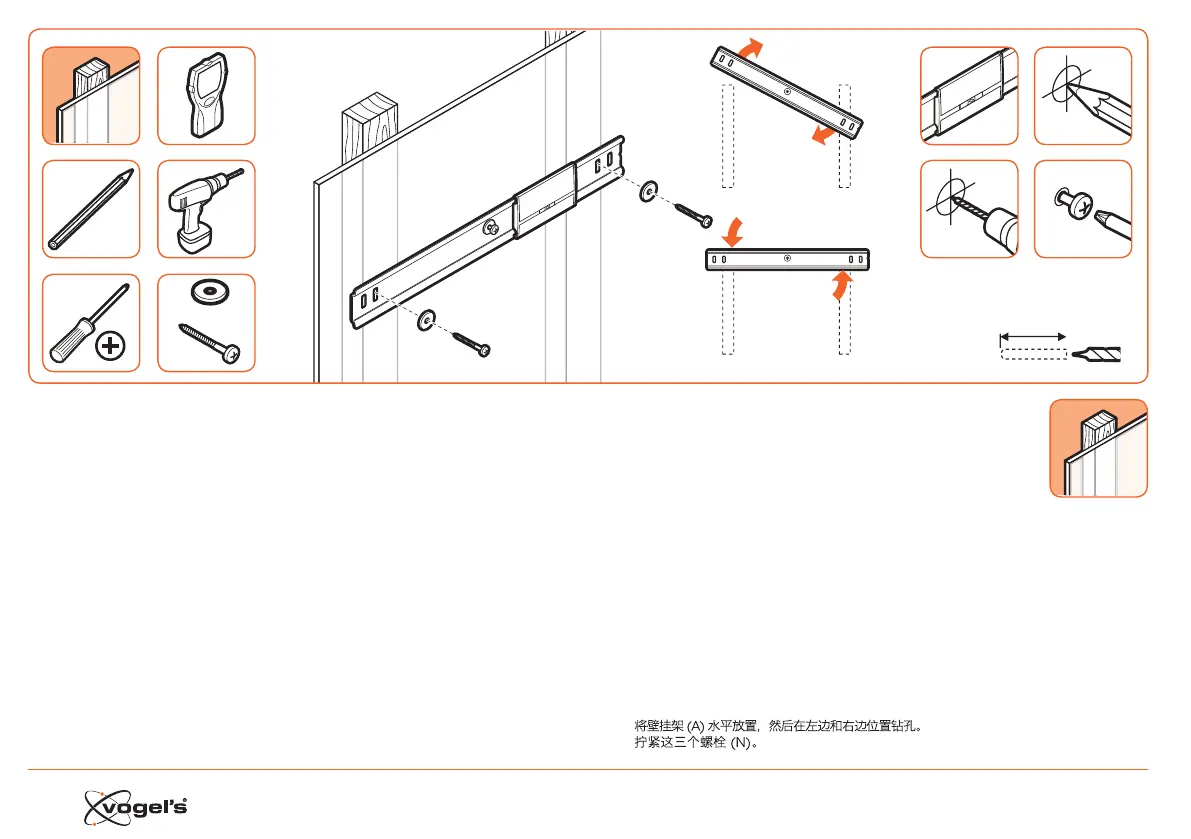 将壁挂架 (A) 水平放置，然后在左边和右边位置钻孔。
拧紧这三个螺栓 (N)。

vogel's