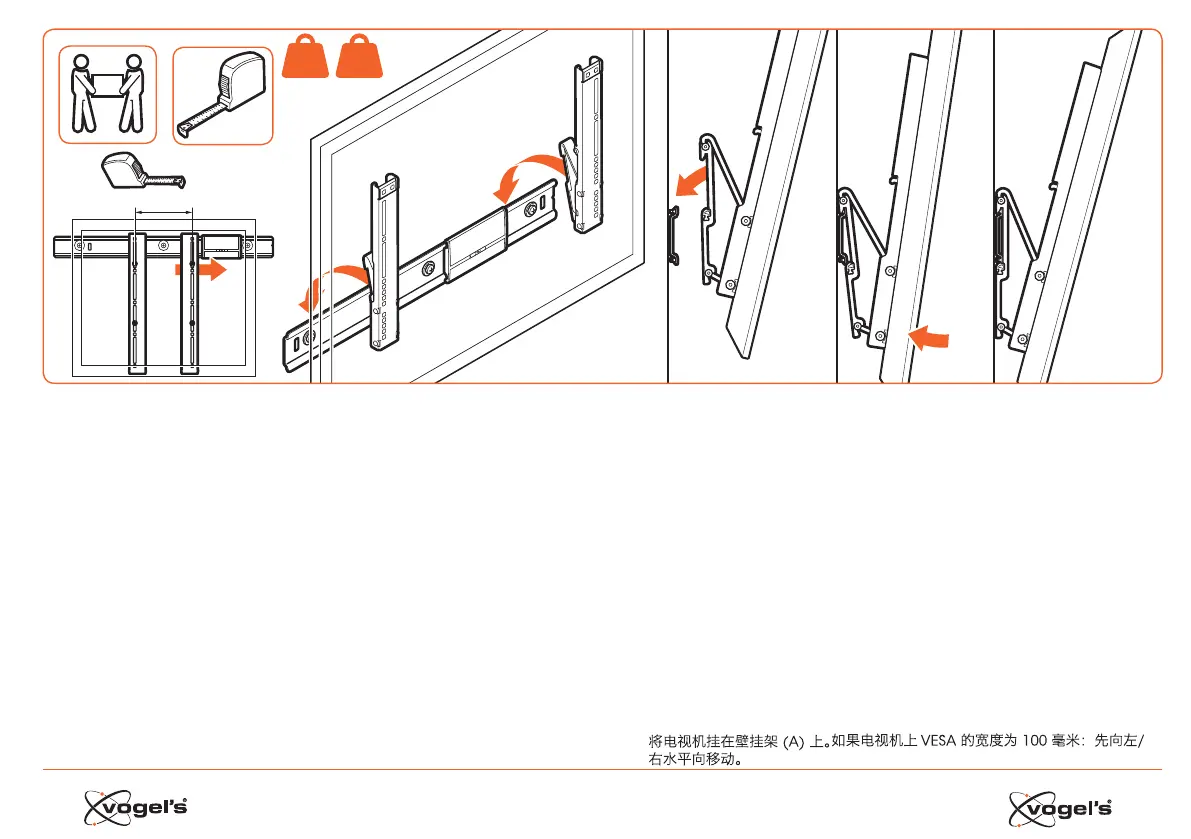 将电视机挂在壁挂架 (A) 上。如果电视机上 VESA 的宽度为 100 毫米：先向左/右水平向移动。

vogel's

vogel's