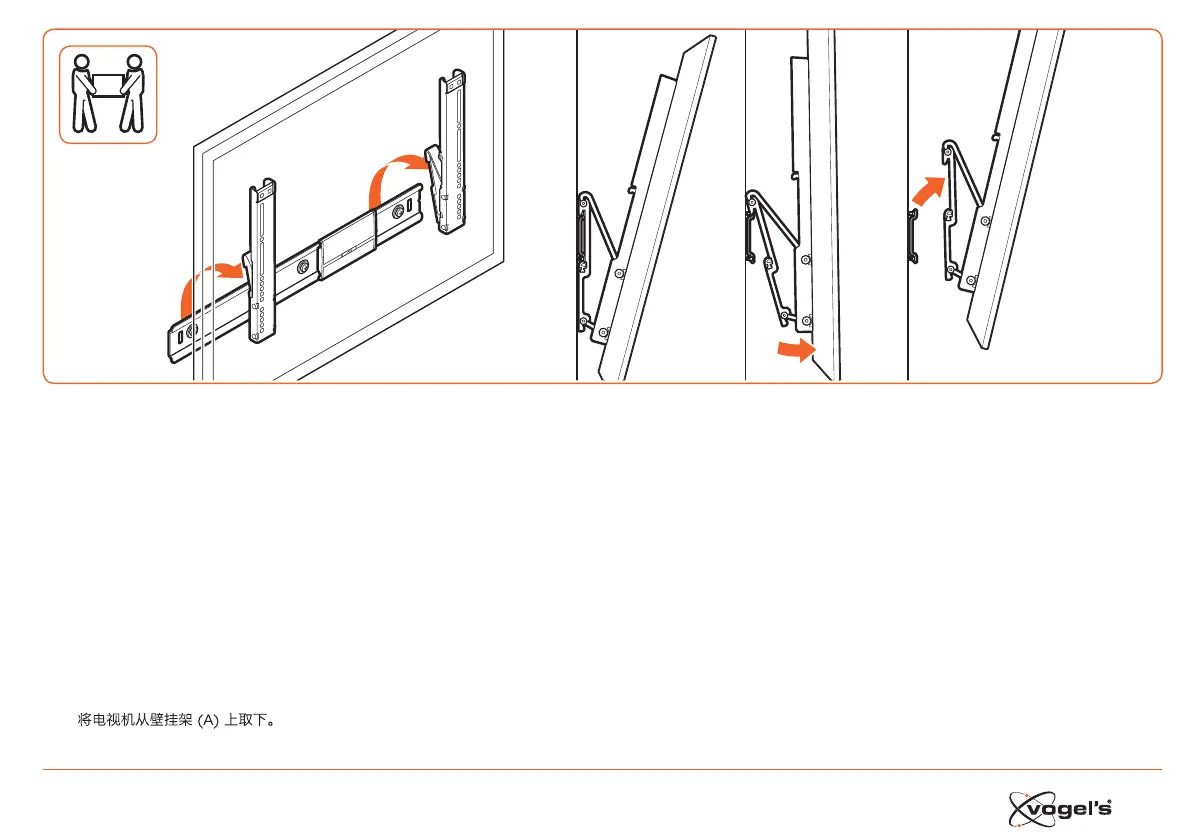 将电视机从壁挂架 (A) 上取下。

vogel's