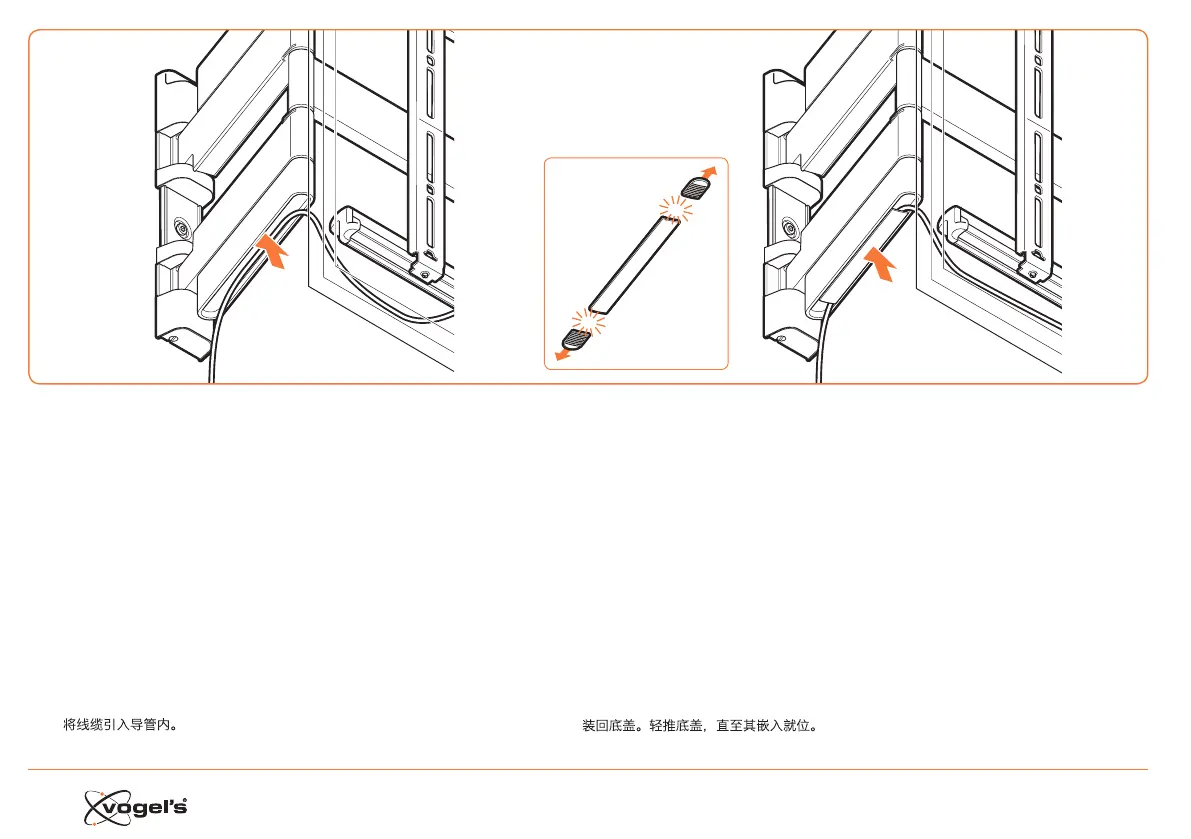 将线缆引入导管内。

装回底盖。轻推底盖，直至其嵌入就位。

vogel's