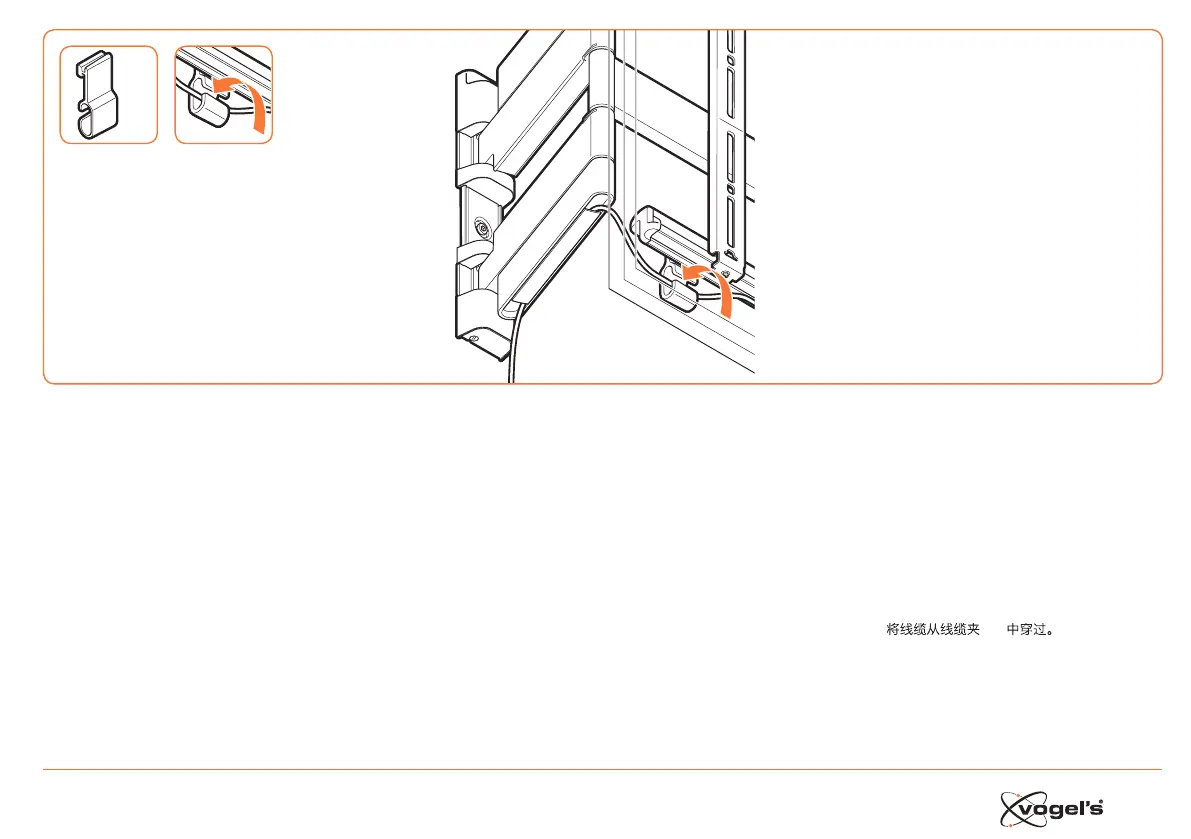 将线缆从线缆夹 中穿过。

vogel's