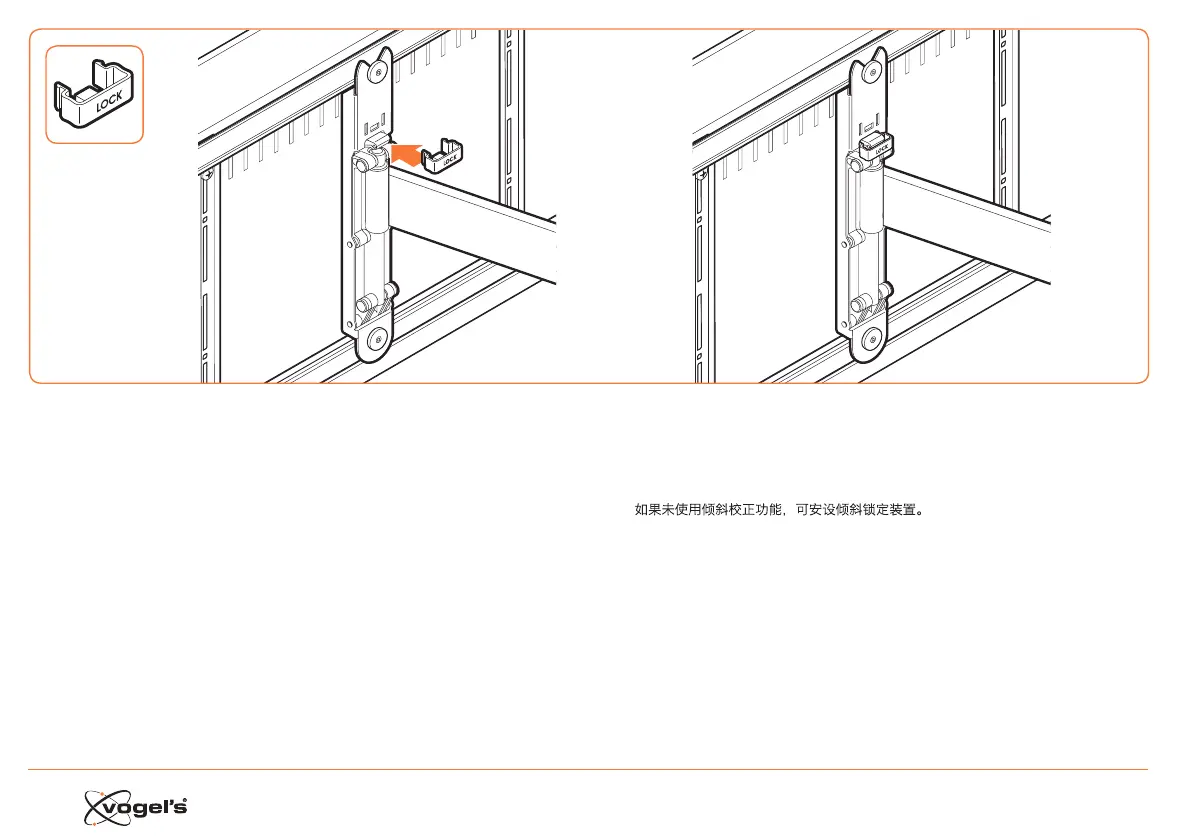 LOCK

LOCK

LOCK

如果未使用倾斜校正功能，可安设倾斜锁定装置。

vogel's