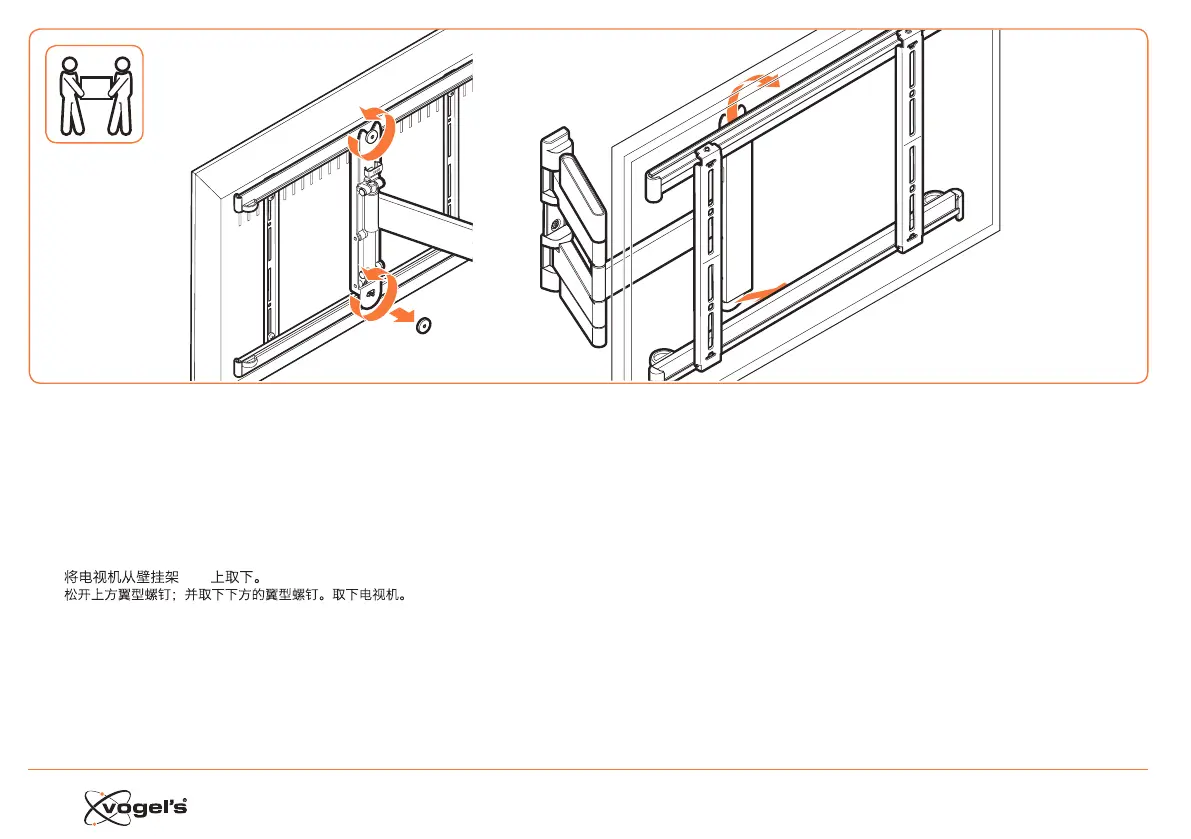 将电视机从壁挂架 上取下。
松开上方翼型螺钉；并取下下方的翼型螺钉。取下电视机。

vogel's