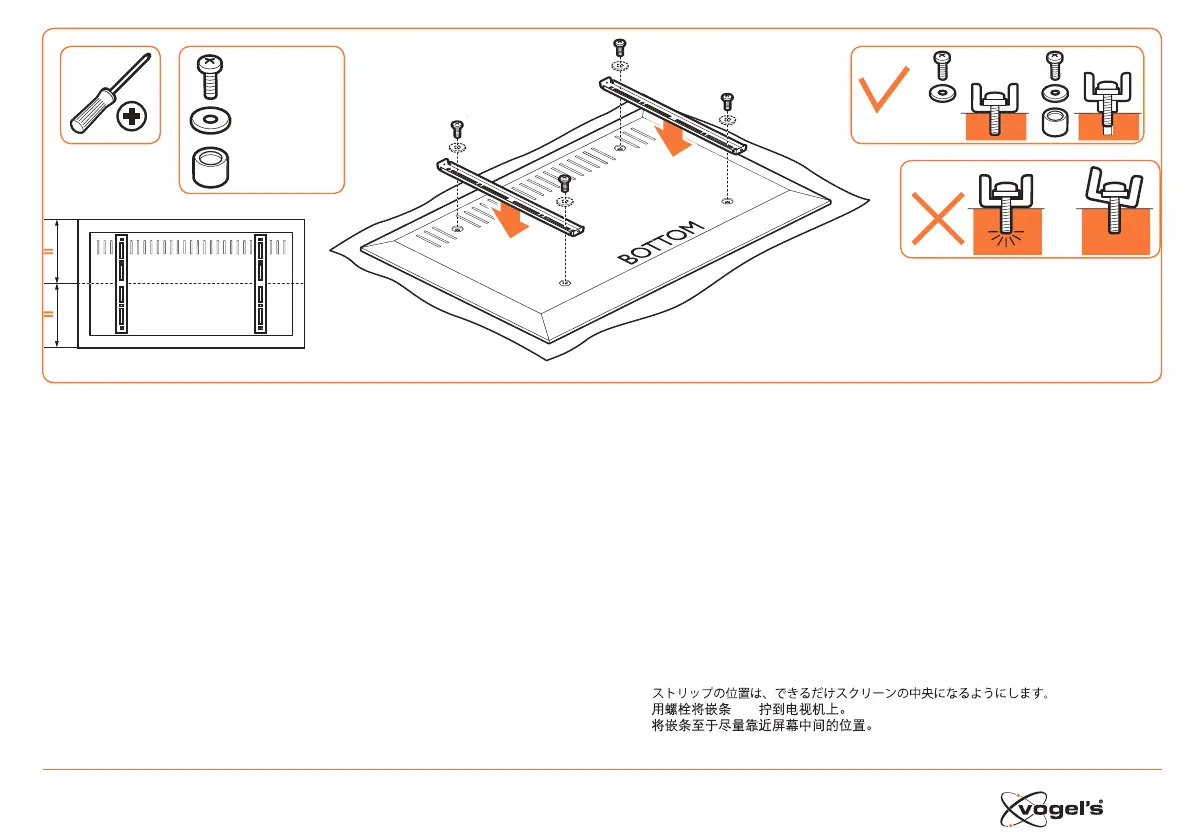 =

=

BOTTOM

ストリップの位置は、できるだけスクリーンの中央になるようにします。
用螺栓将嵌条　　拧到电视机上。
将嵌条至于尽量靠近屏幕中间的位置。

vogel's