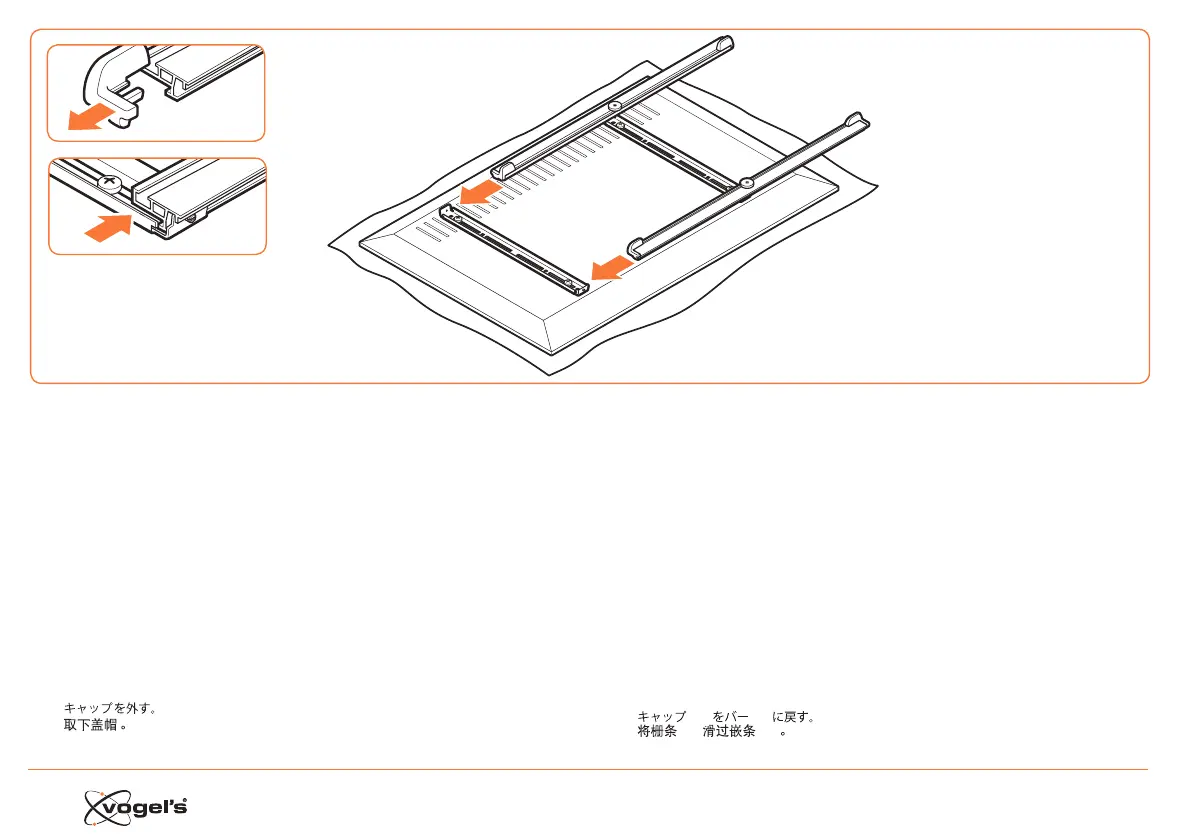 キャップを外す。
取下盖帽。

キャップ をバー に戻す。
将栅条 滑过嵌条 。

vogel's