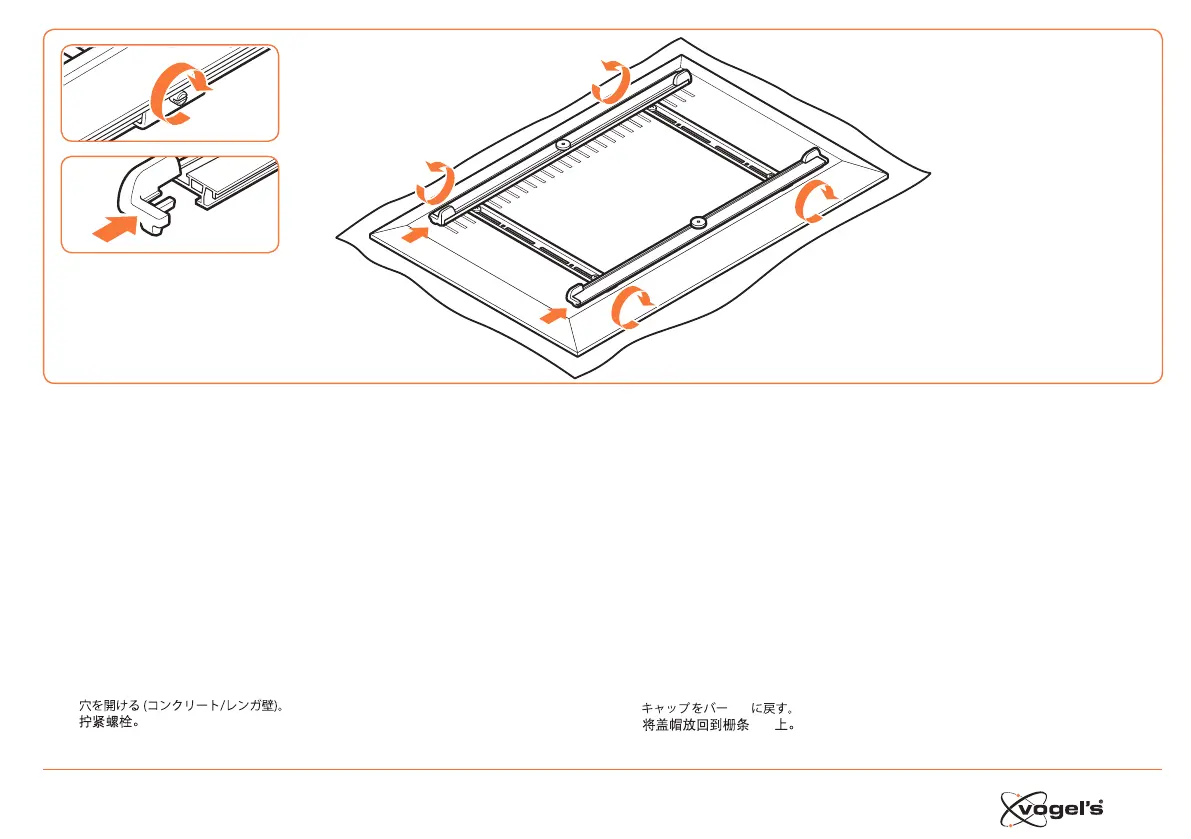 穴を開ける (コンクリート/レンガ壁)。
拧紧螺栓。

キャップをバー　に戻す。
将盖帽放回到栅条　上。

vogel's