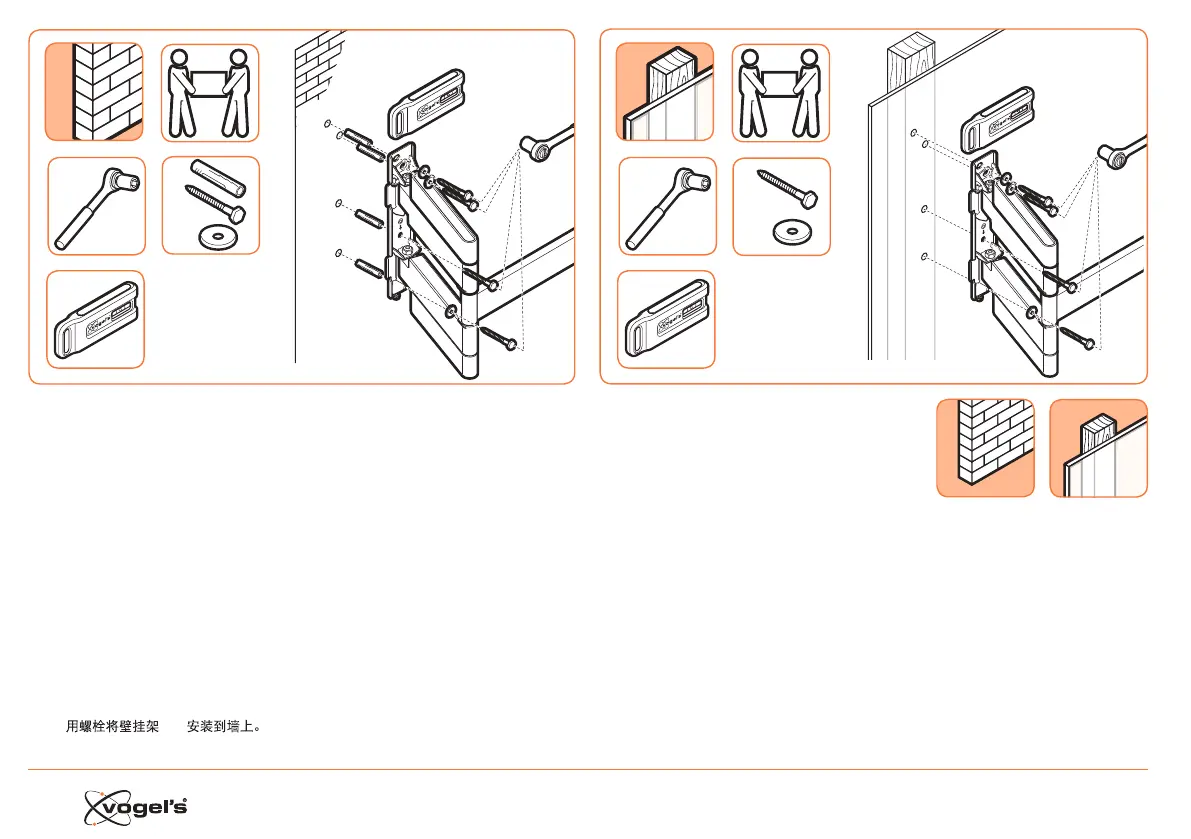 用螺栓将壁挂架 安装到墙上。

vogel's