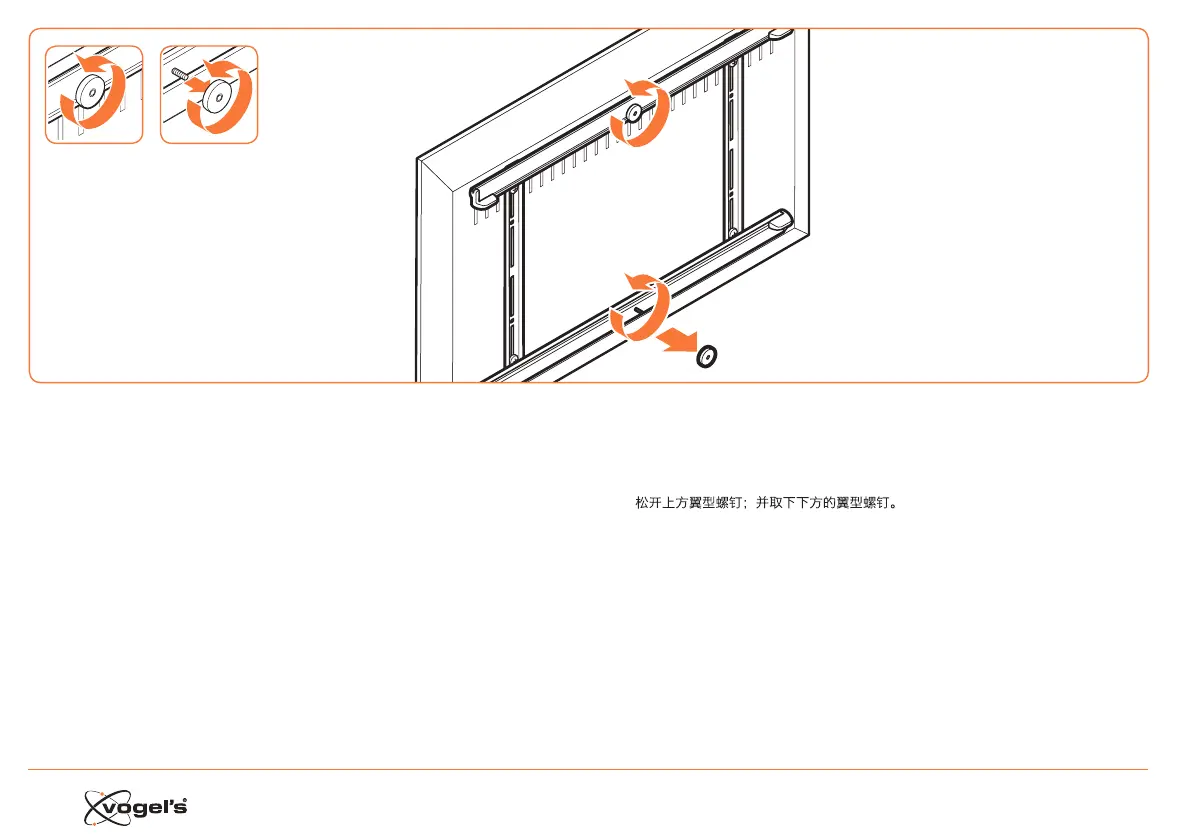 松开上方翼型螺钉；并取下下方的翼型螺钉。

vogel's