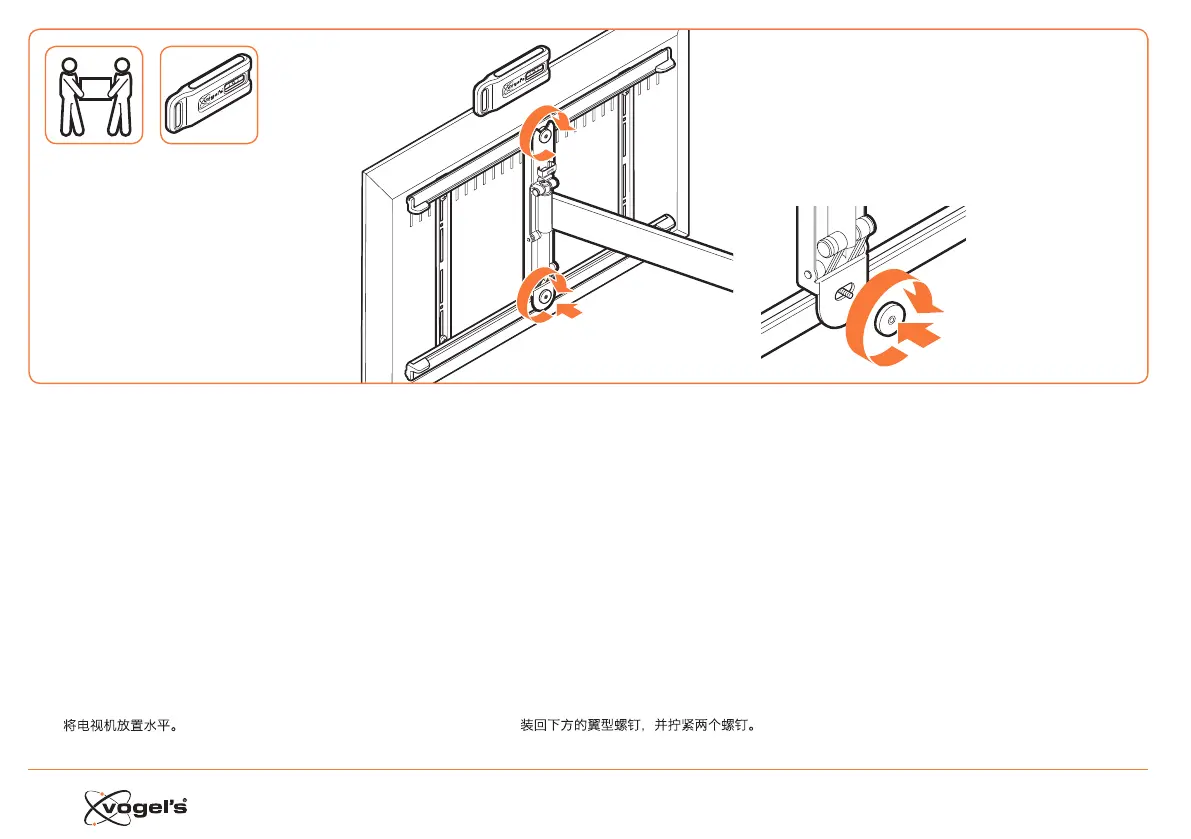 将电视机放置水平。

装回下方的翼型螺钉，并拧紧两个螺钉。

vogel's