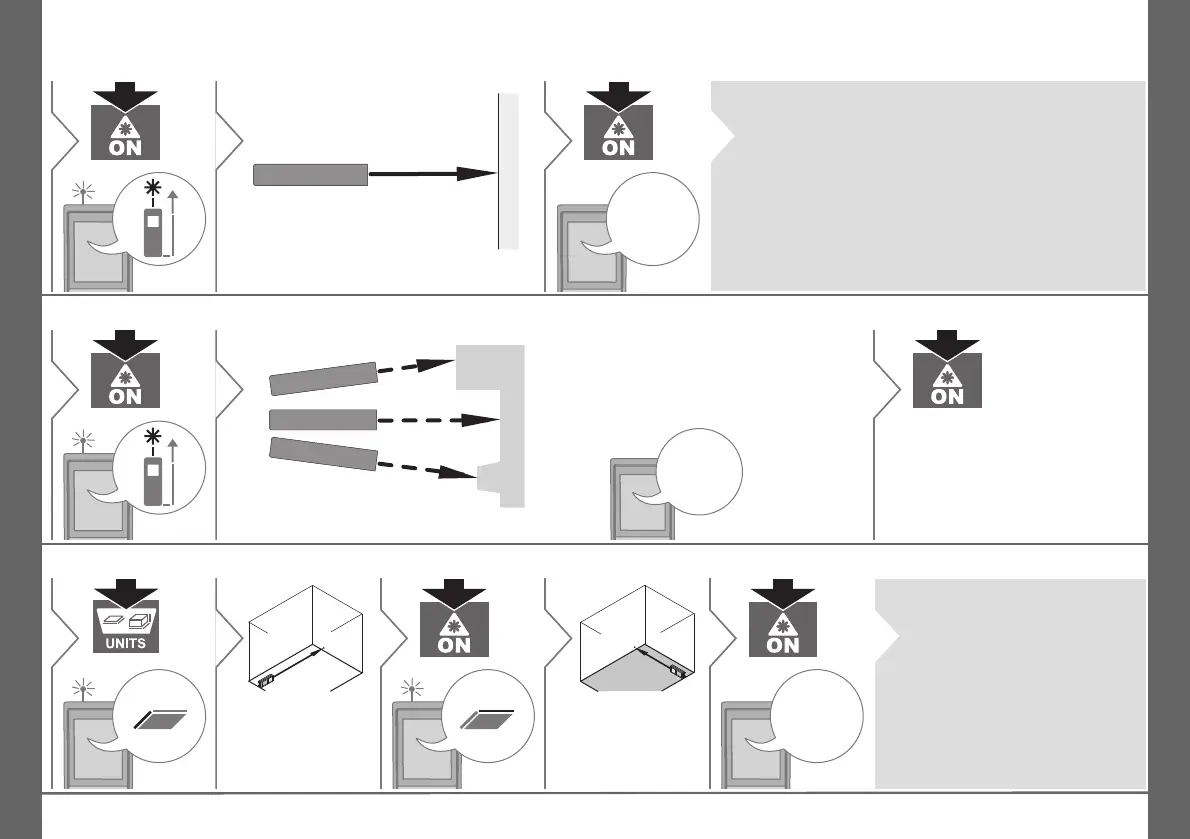 ON

ON

ON

ON

UNITS

ON

ON