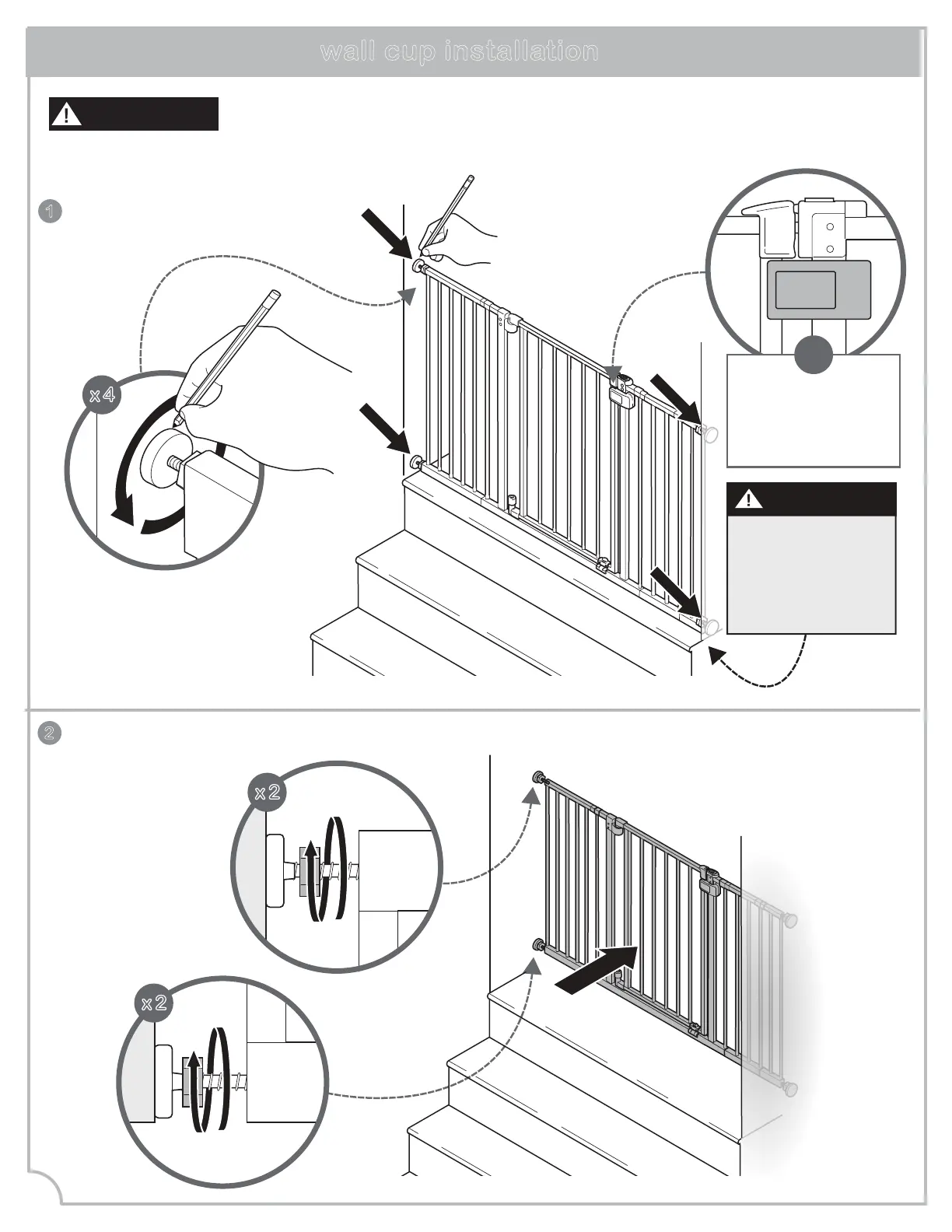 wall cup installation

1

x4

2

x2

x2