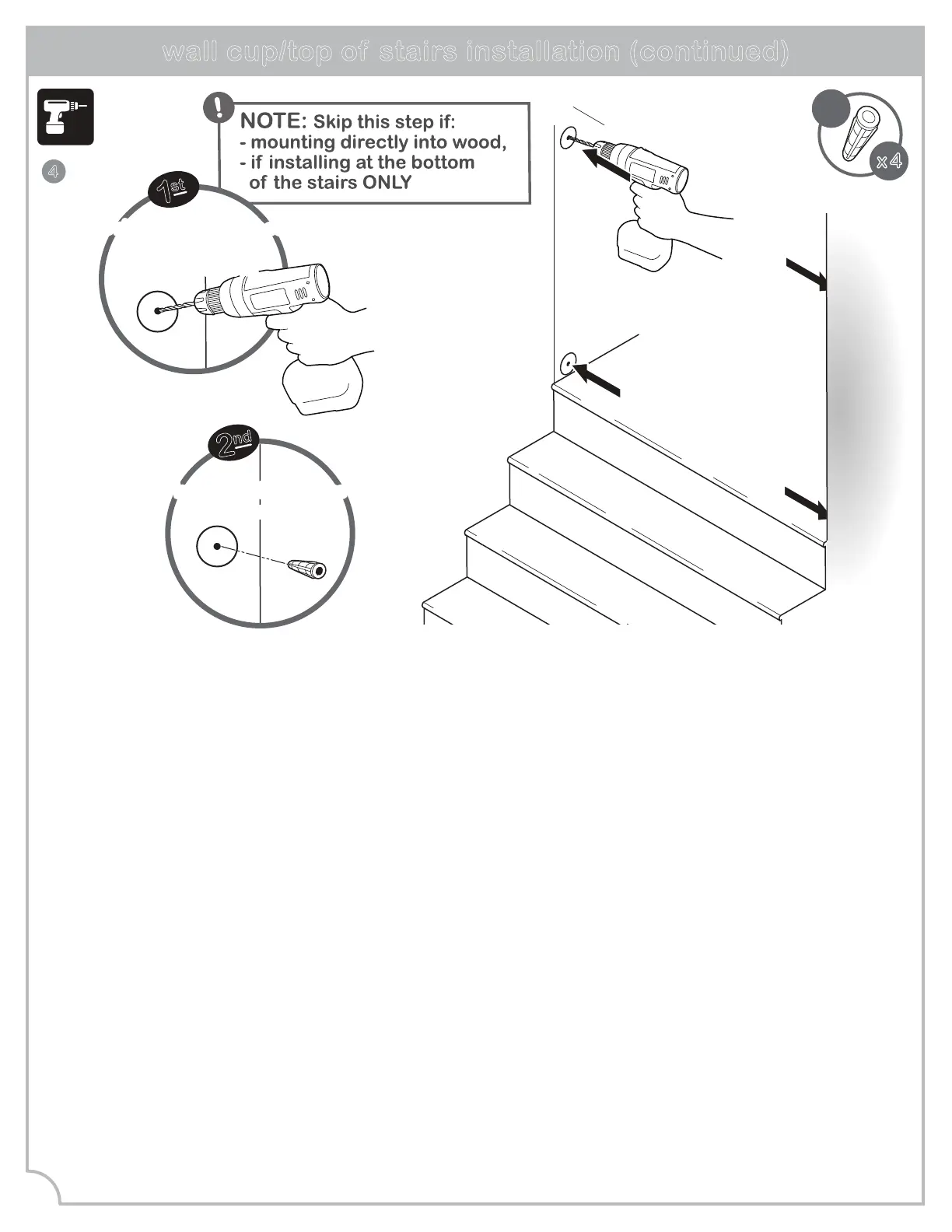 wall cup/top of stairs installation (continued)

4

NOTE: Skip this step if:
- mounting directly into wood,
- if installing at the bottom of the stairs ONLY

1st

2nd

x4