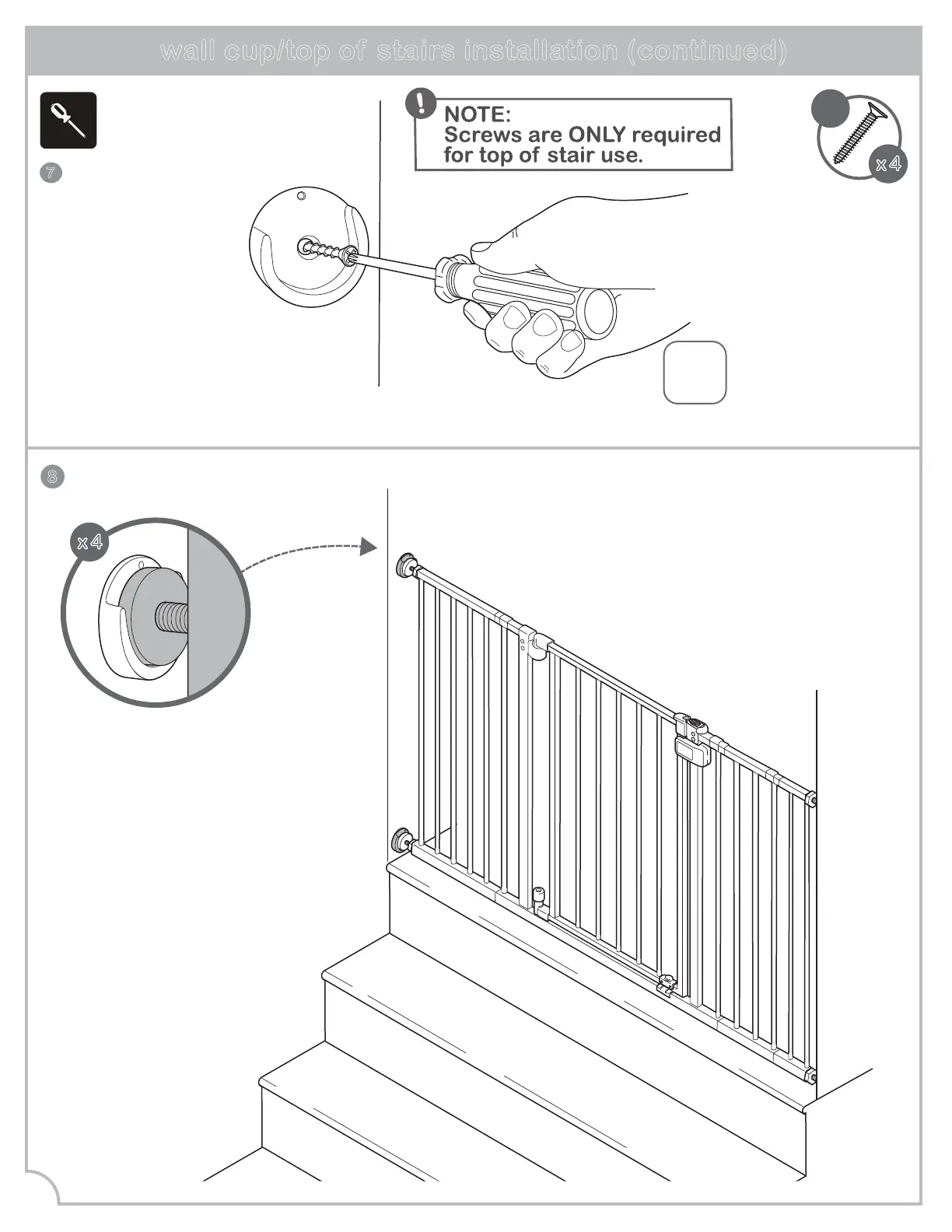 wall cup/top of stairs installation (continued)

7

NOTE:
Screws are ONLY required for top of stair use.

x4

8

x4