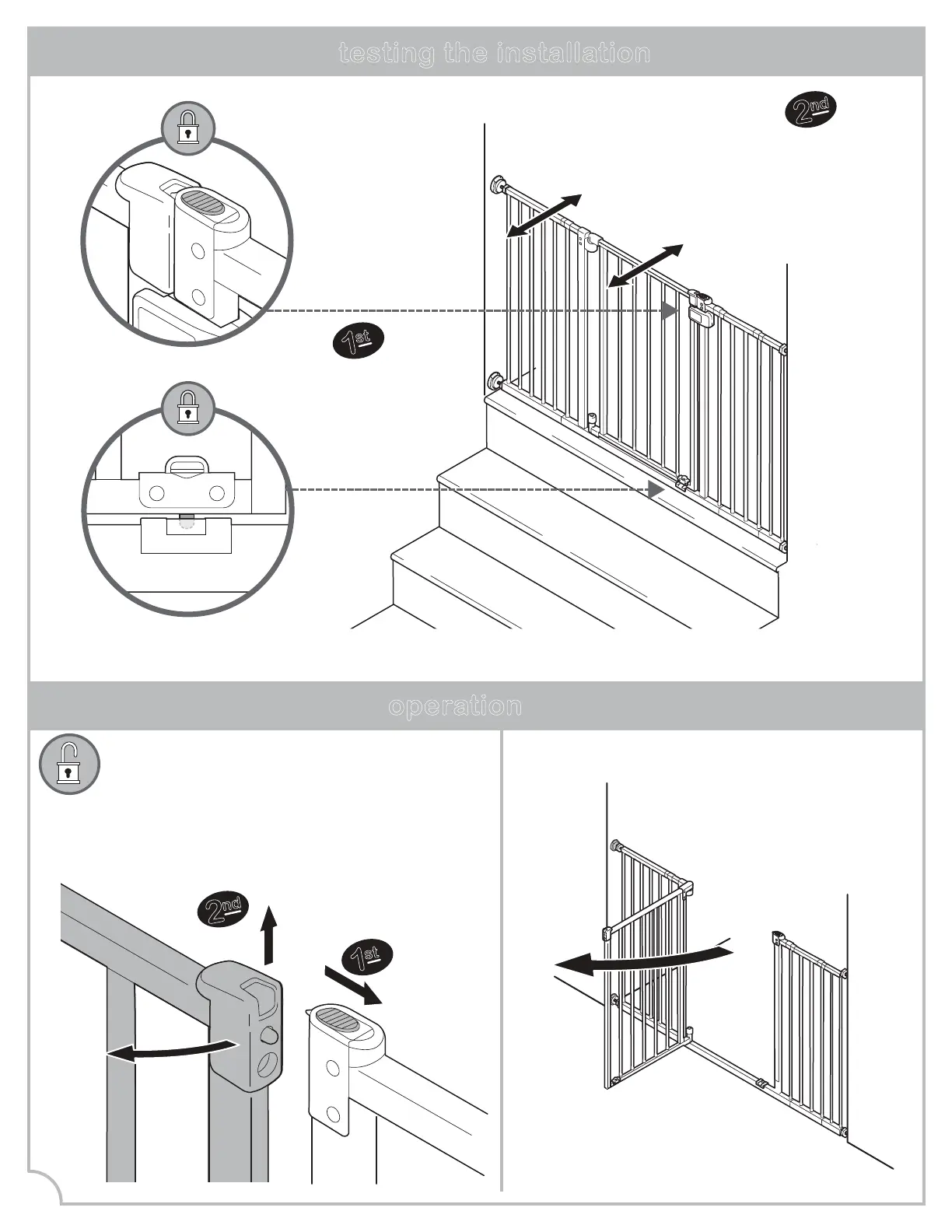 testing the installation

2nd

1st

operation

2nd

1st