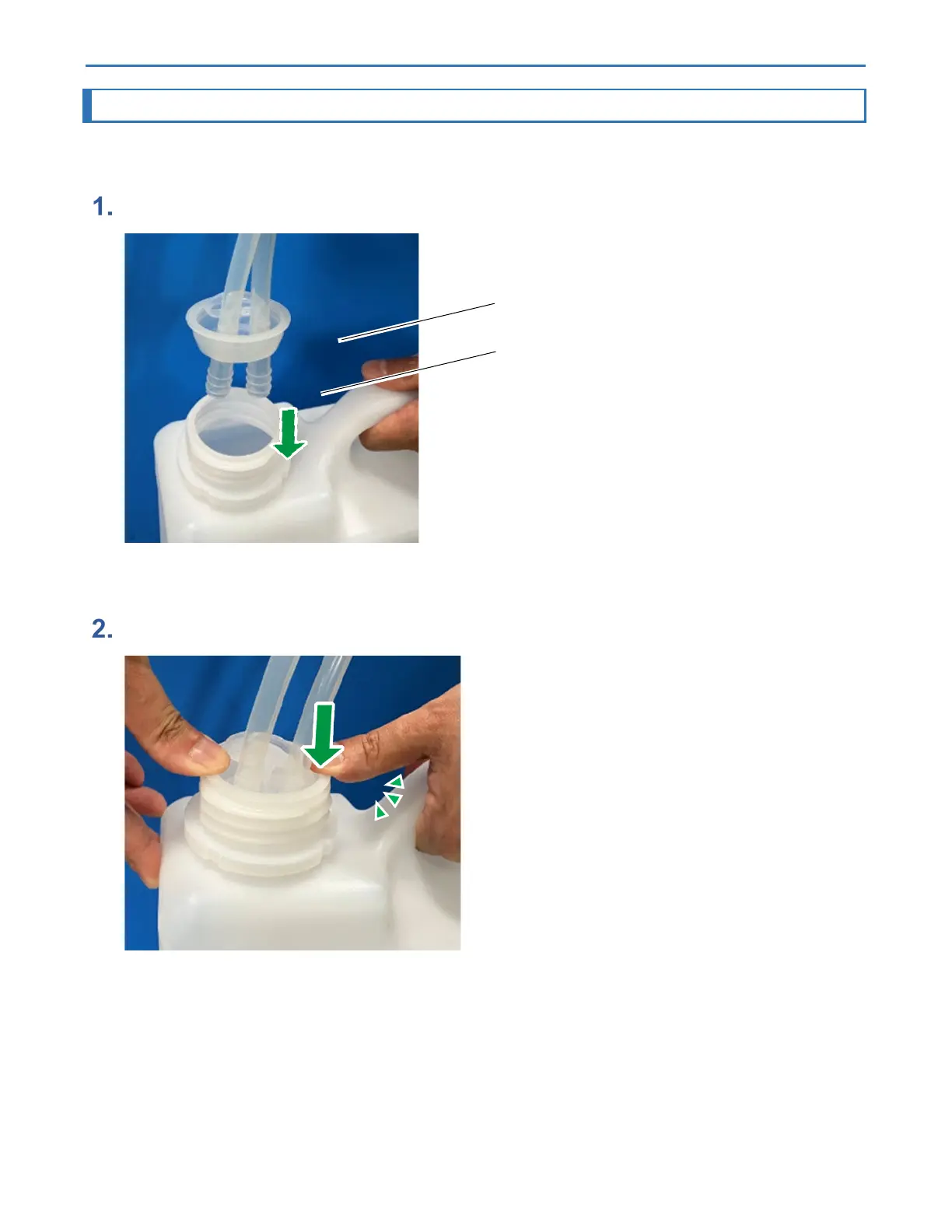 1.

2.