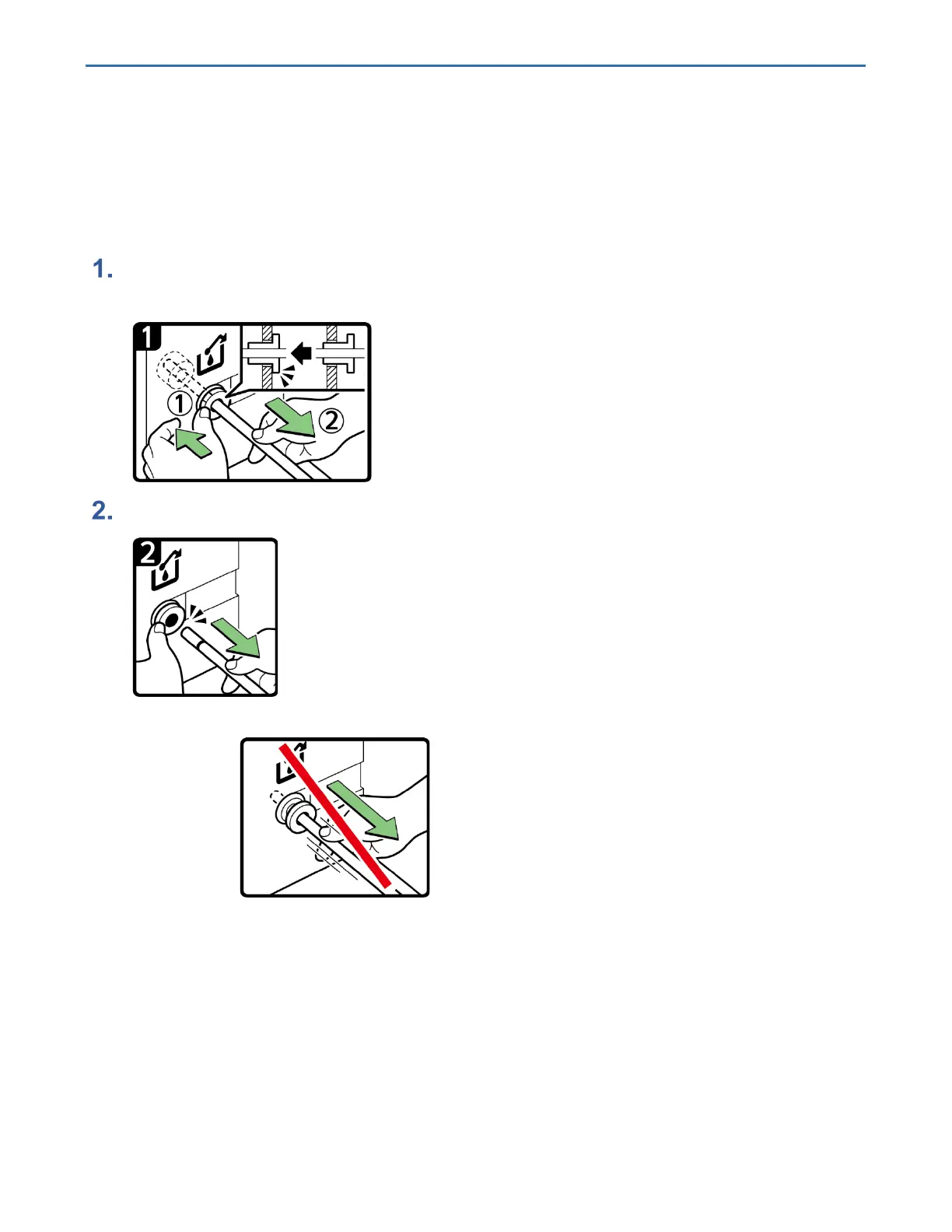 1.

1

①

②

2.

2