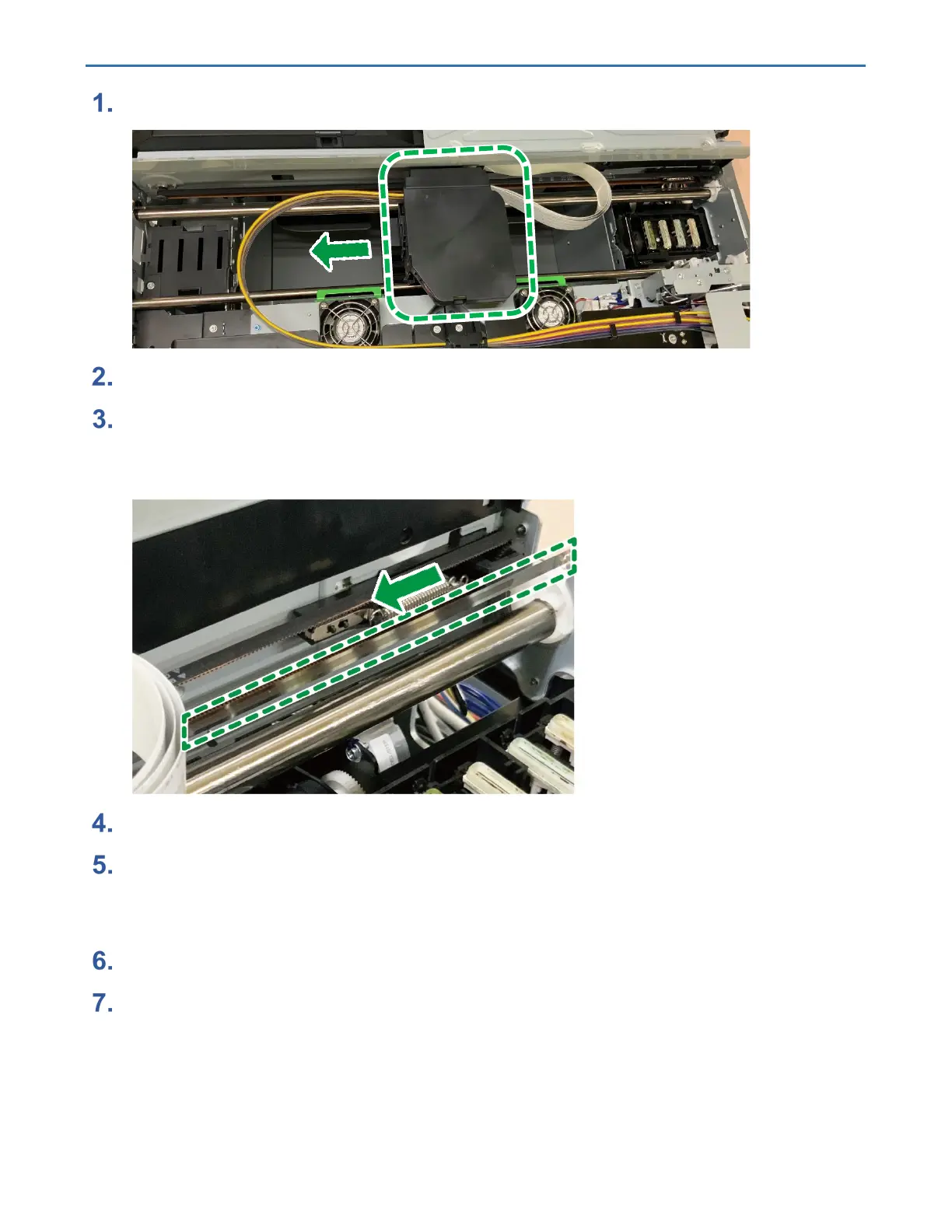 1.

2.

3.

4.

5.

6.

7.