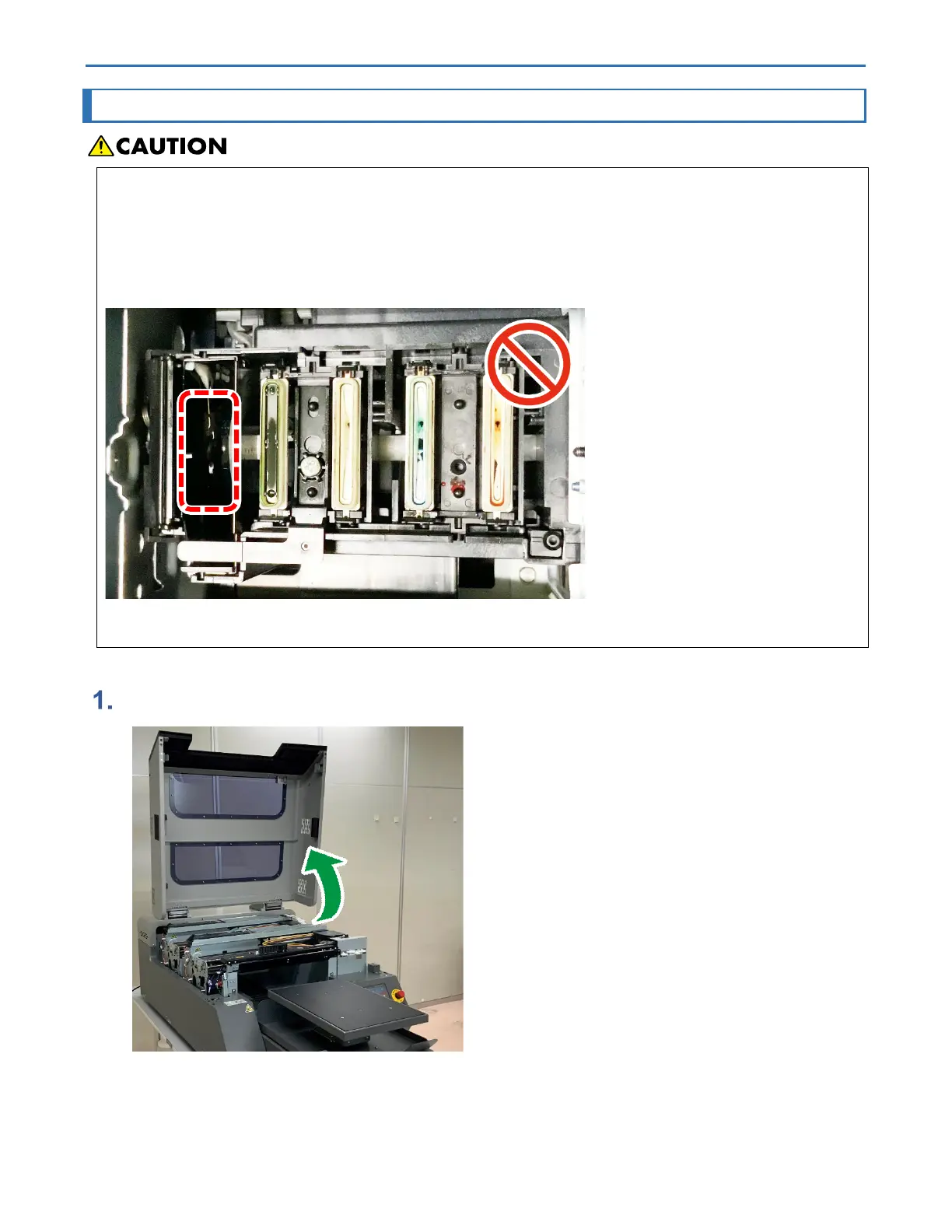 CAUTION

1.