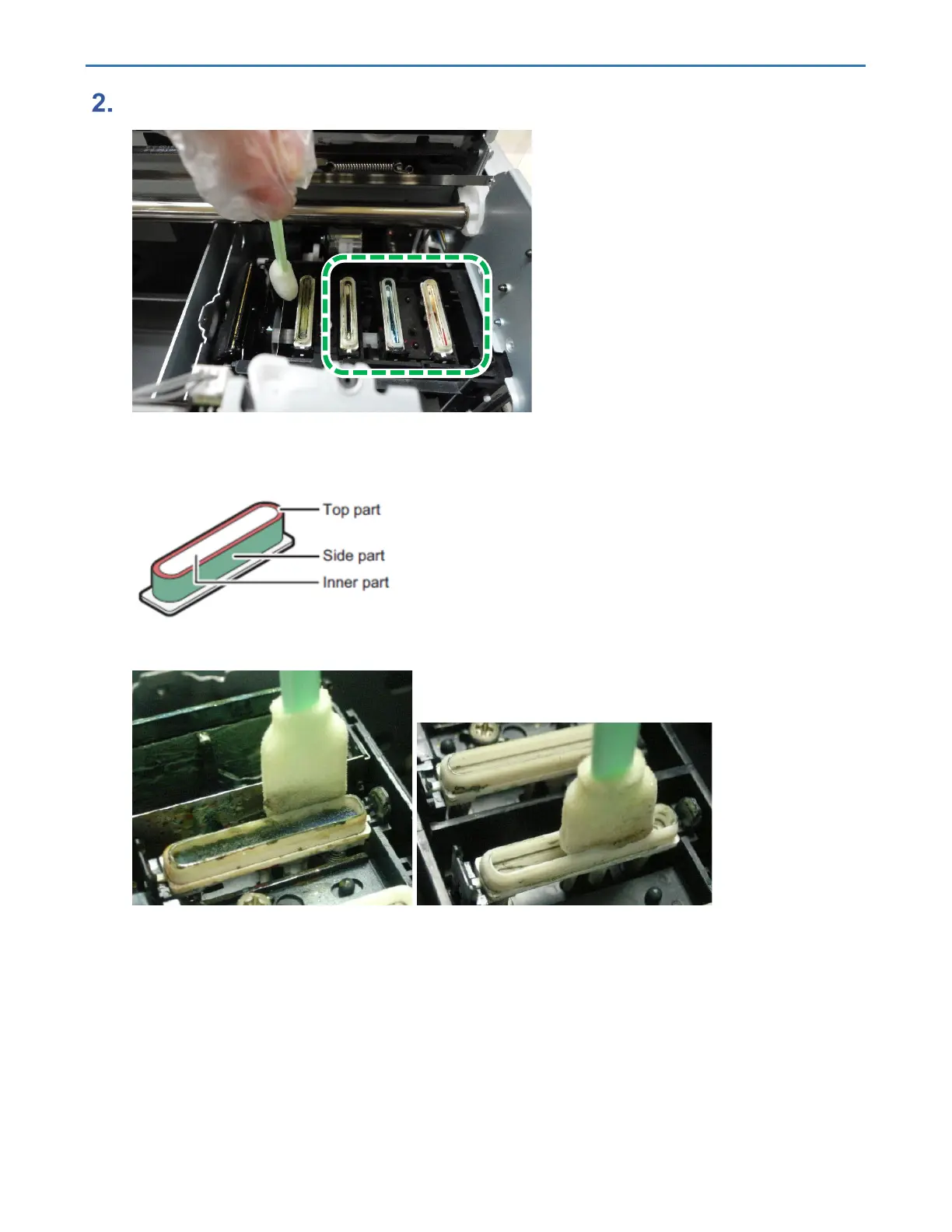 2.

Top part
Side part
Inner part