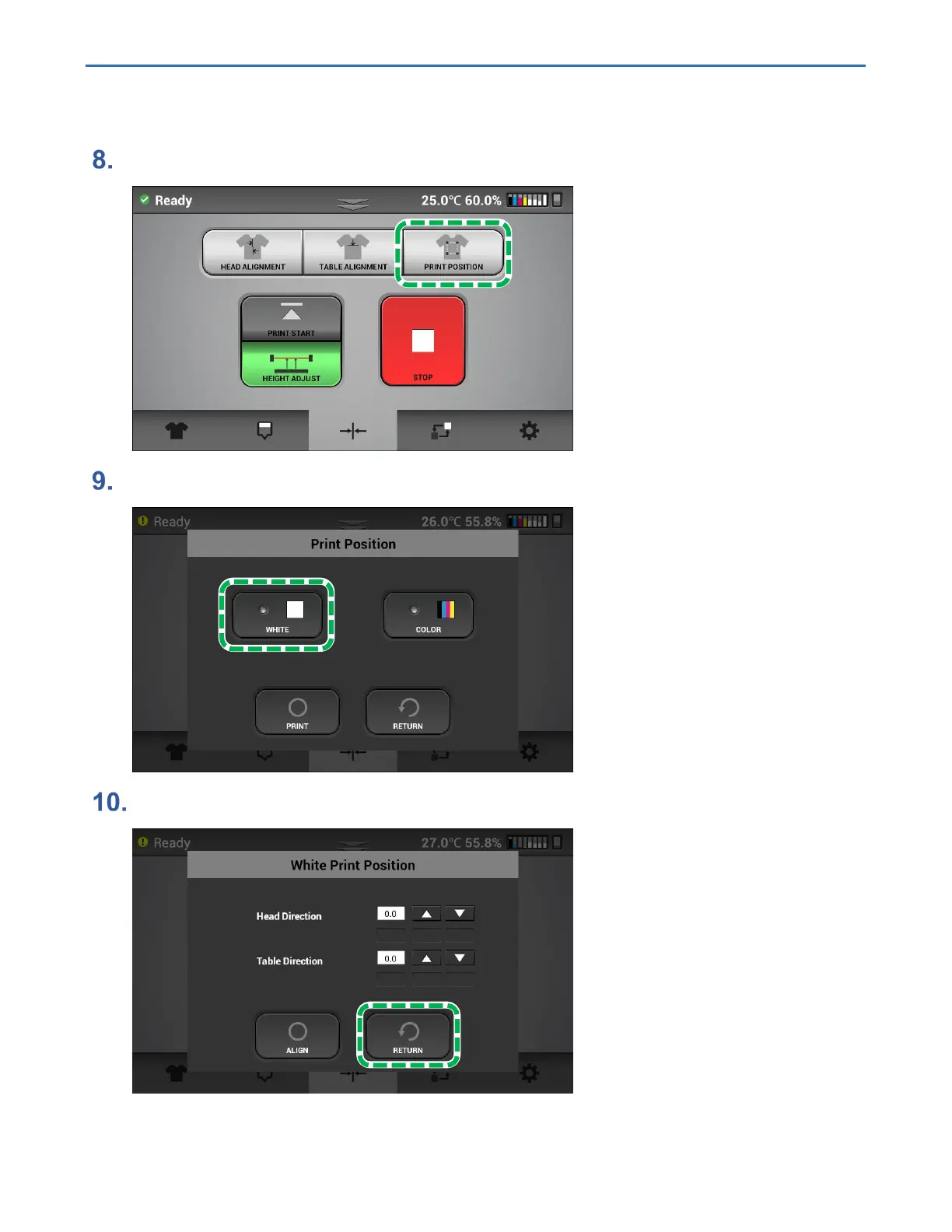 8.

Ready 25.0℃ 60.0%

HEAD ALIGNMENT TABLE ALIGNMENT PRINT POSITION

PRINT START

HEIGHT ADJUST

STOP

9.

Ready 26.0℃ 55.8%

Print Position

WHITE

COLOR

PRINT

RETURN

10.

Ready 27.0℃ 55.8%

White Print Position

Head Direction 0.0

Table Direction 0.0

ALIGN

RETURN