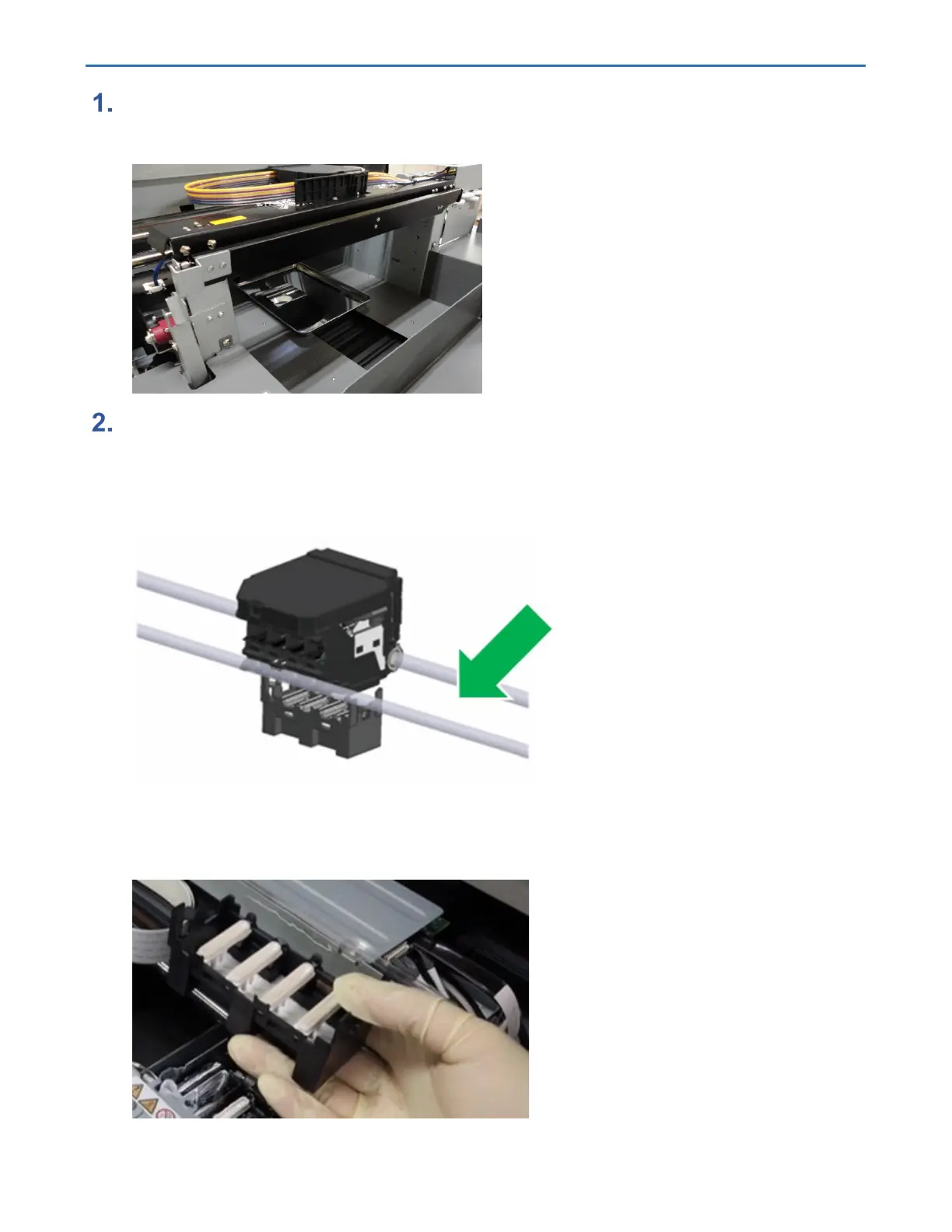 1.

2.