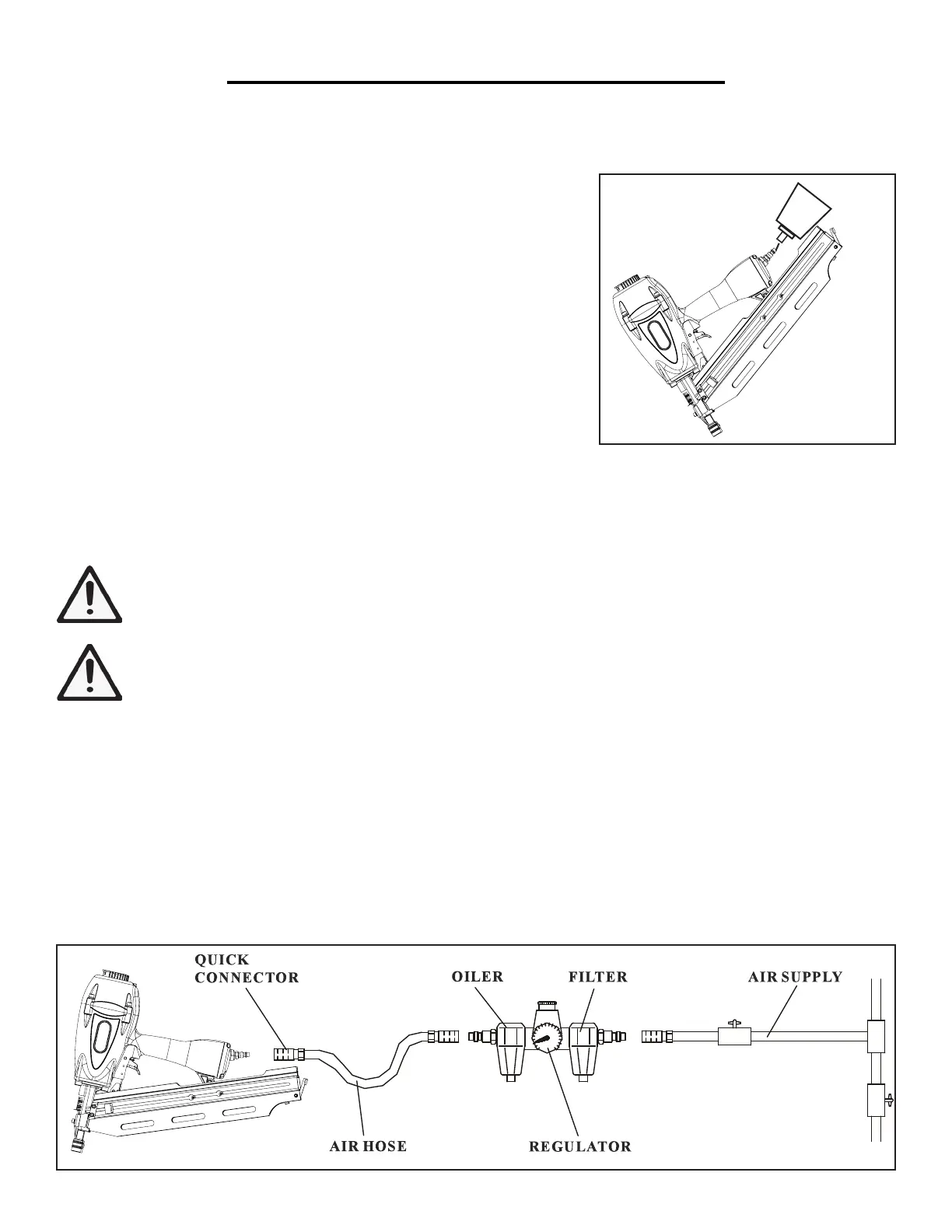 QUICK CONNECTOR

OILER

FILTER

AIR SUPPLY

AIR HOSE

REGULATOR