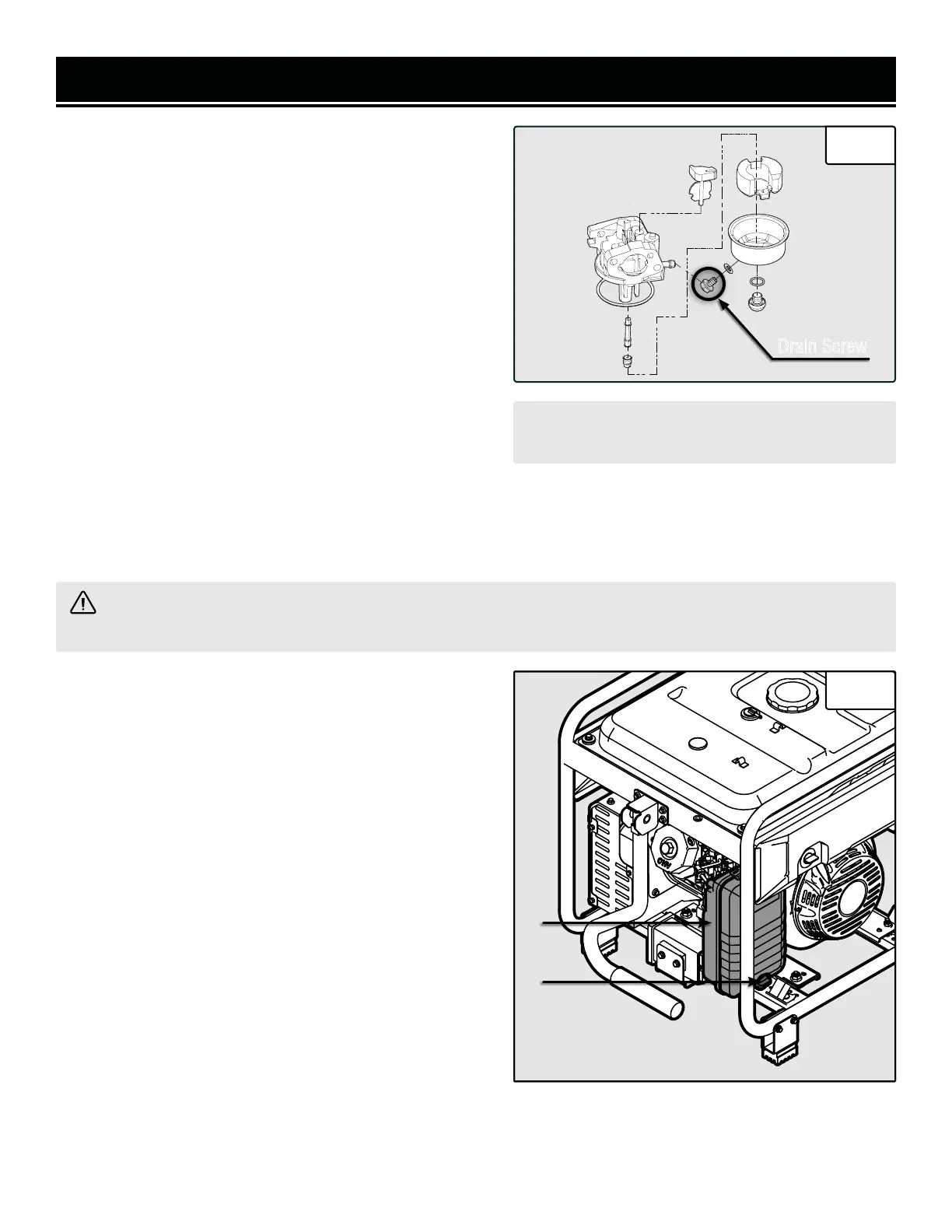 Drain Screw