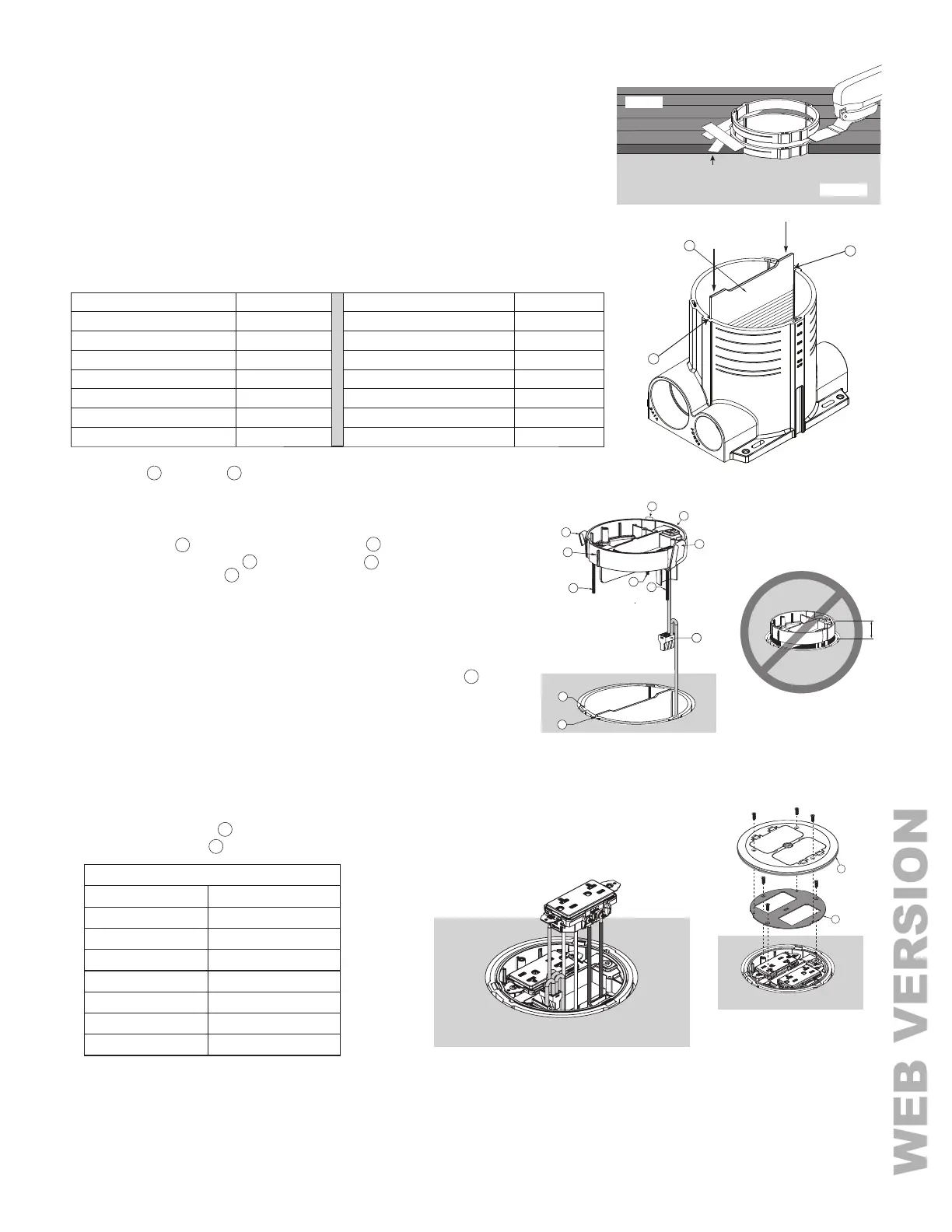 WEB VERSION