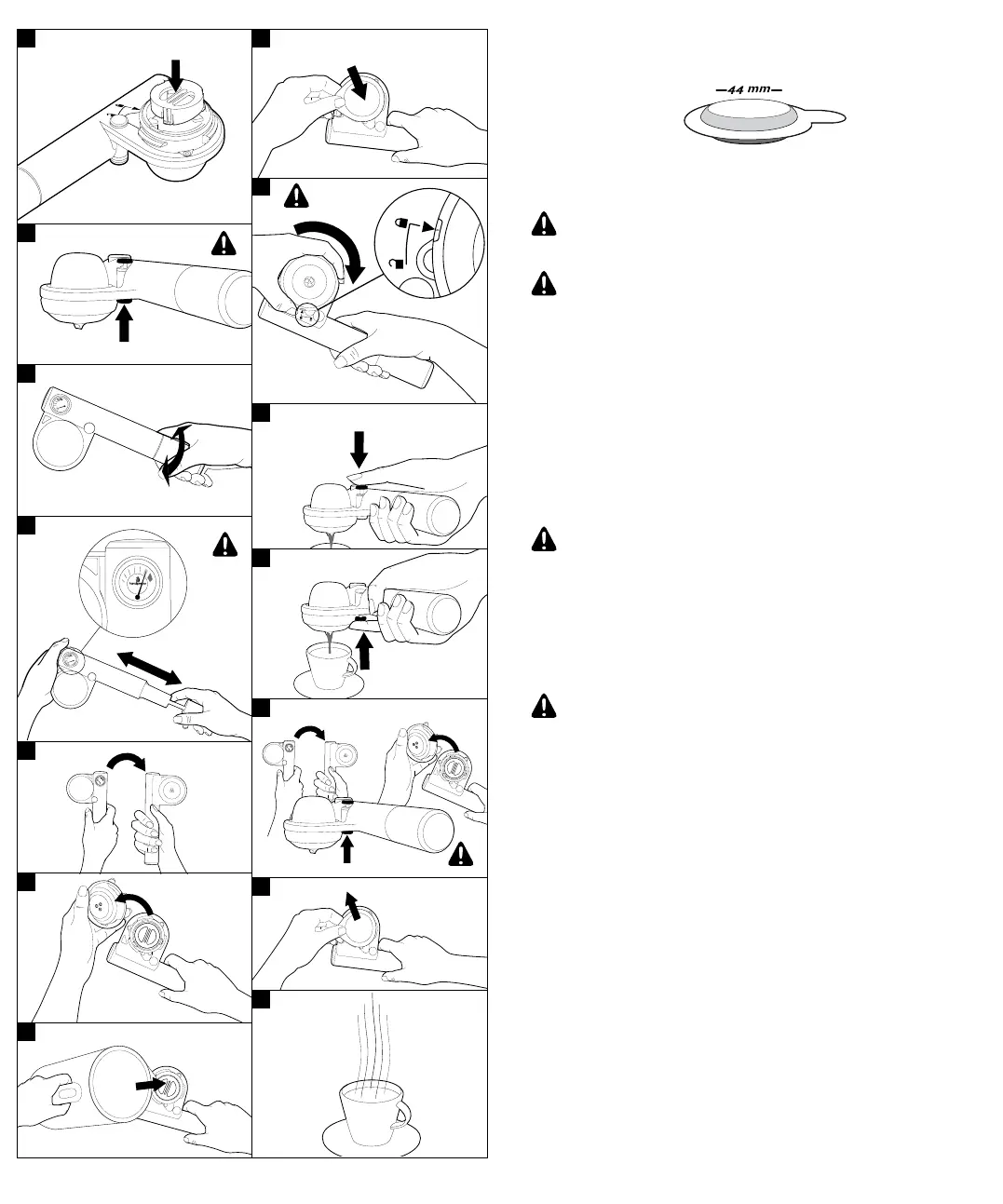 44 mm