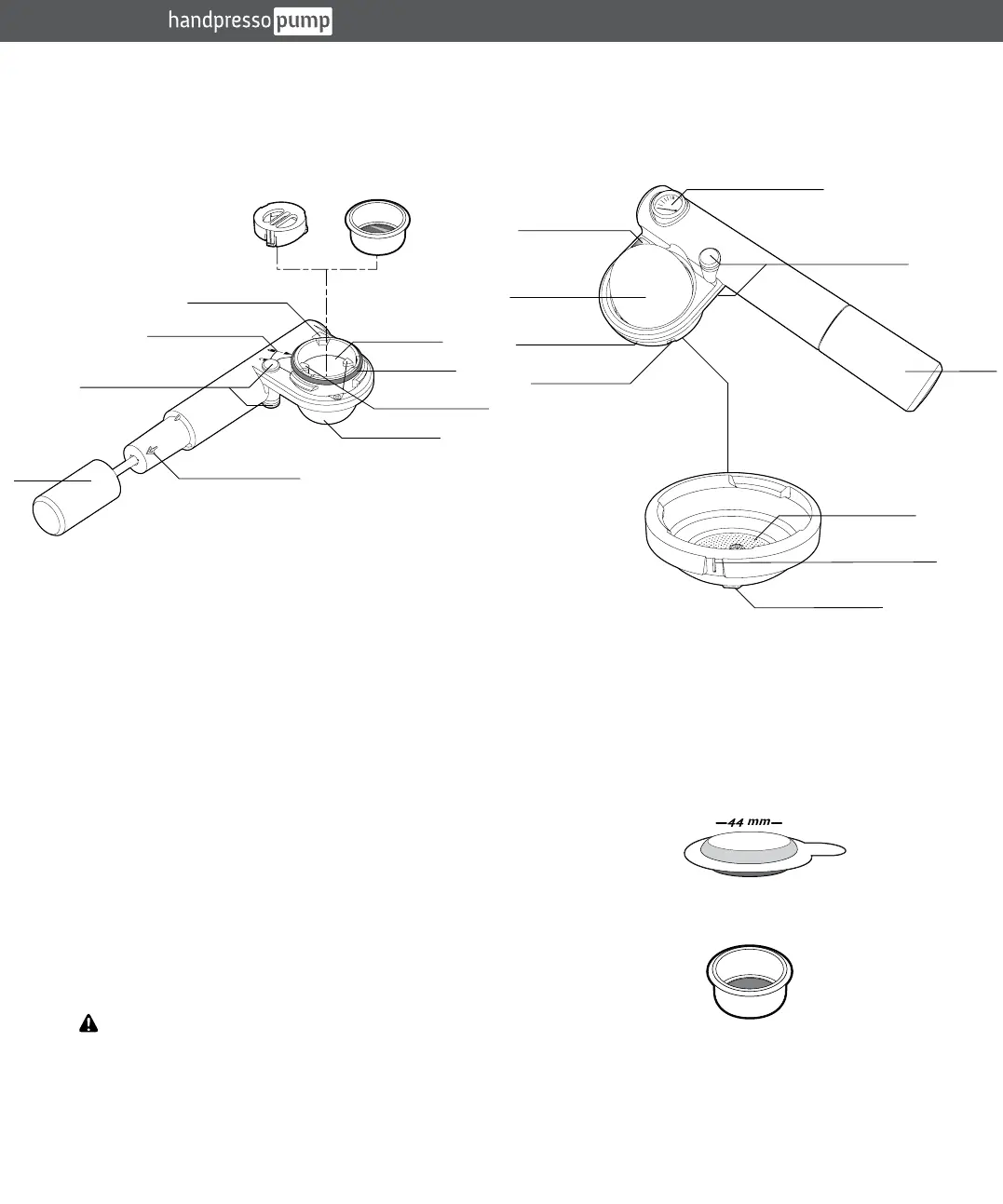 handpresso pump

44 mm