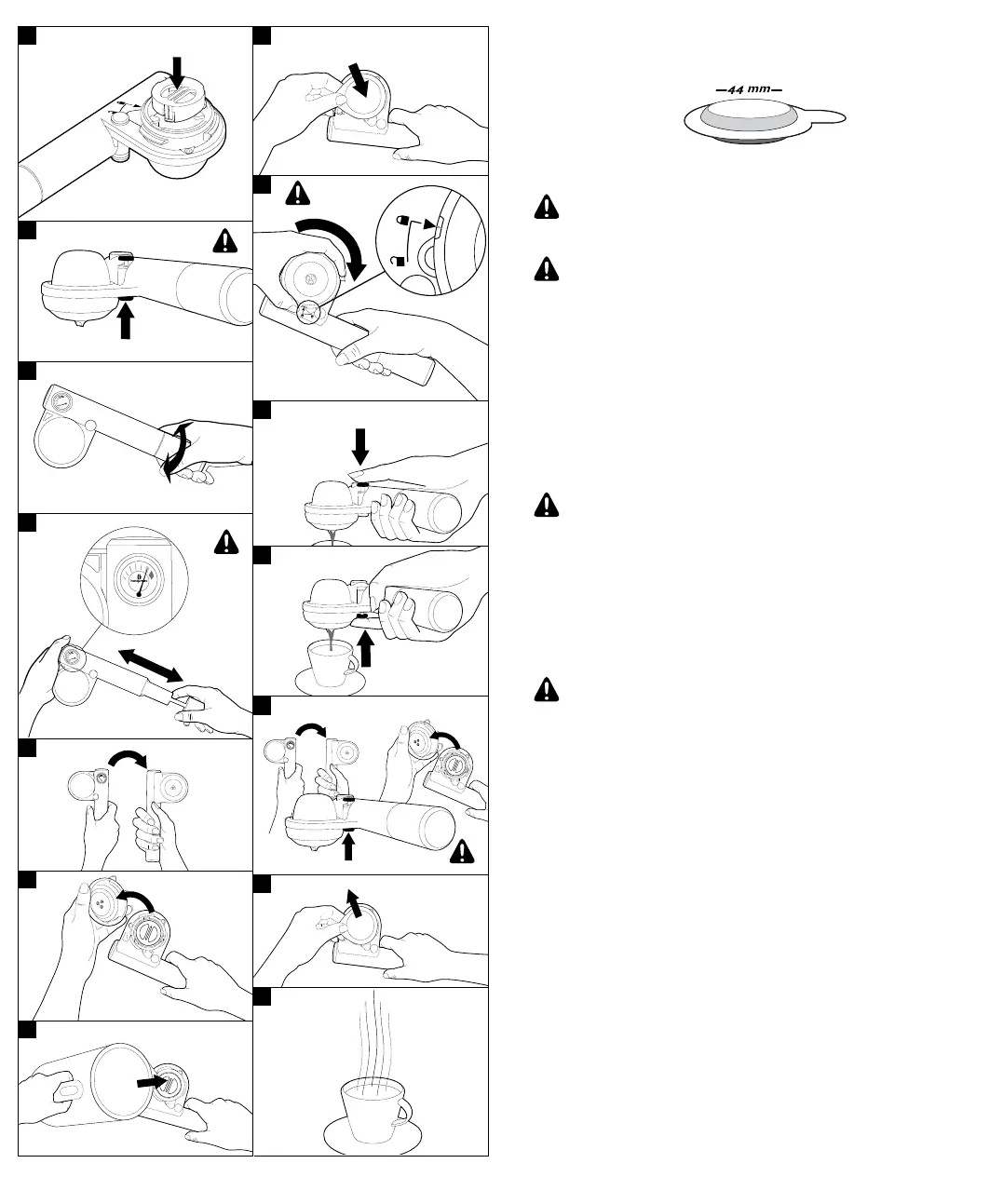 44 mm