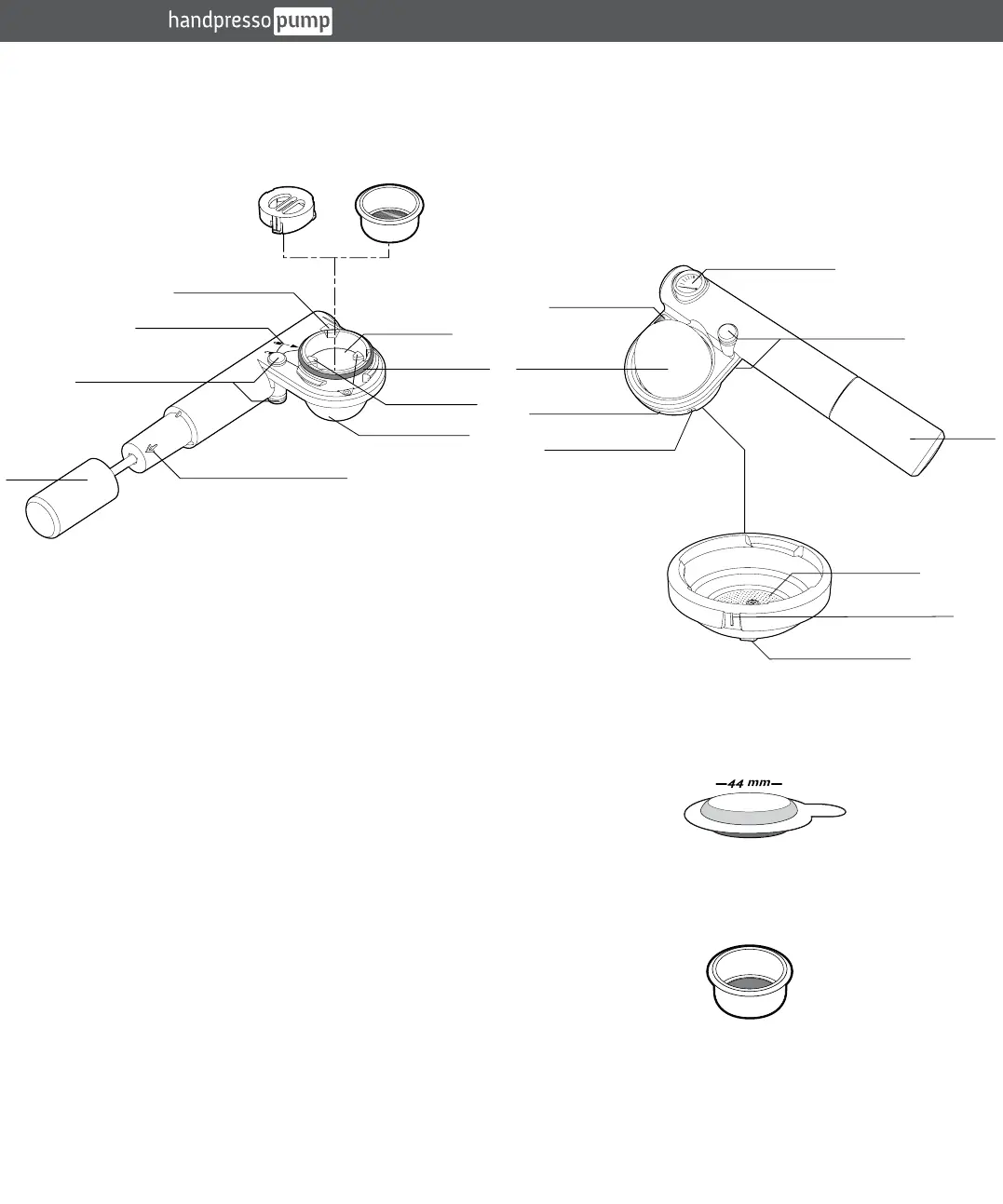 handpresso pump

44 mm