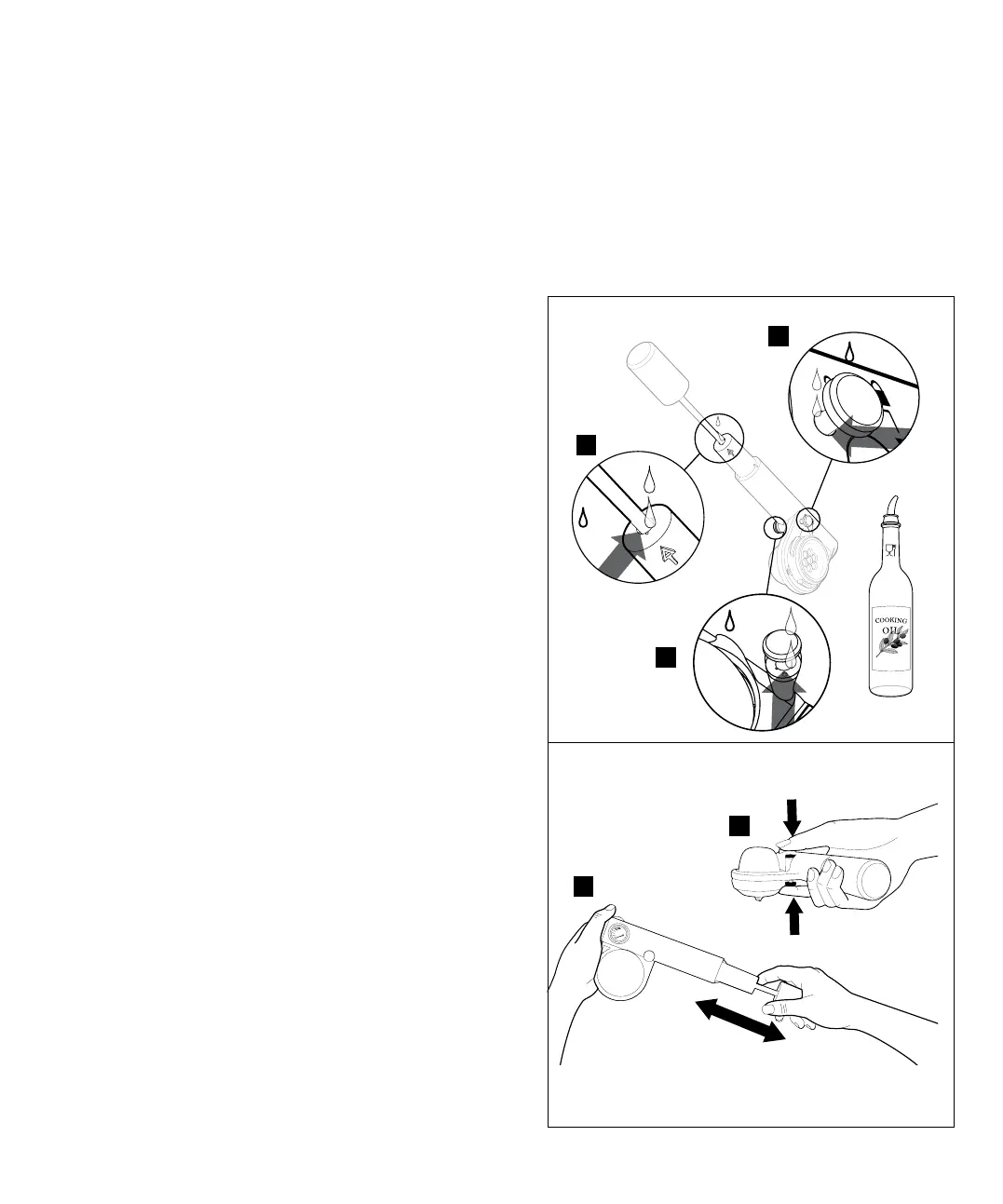 COOKING
OIL