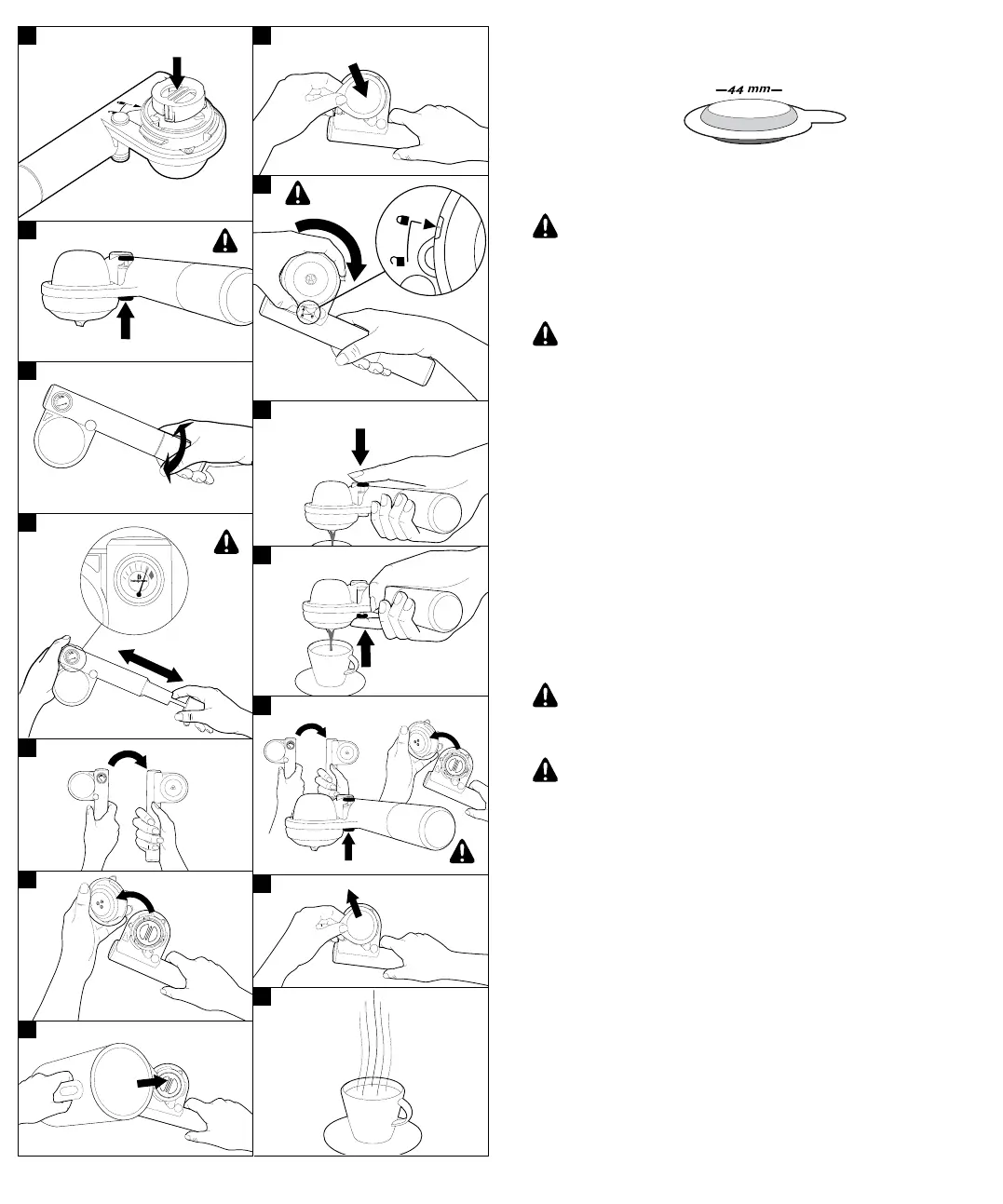 44 mm