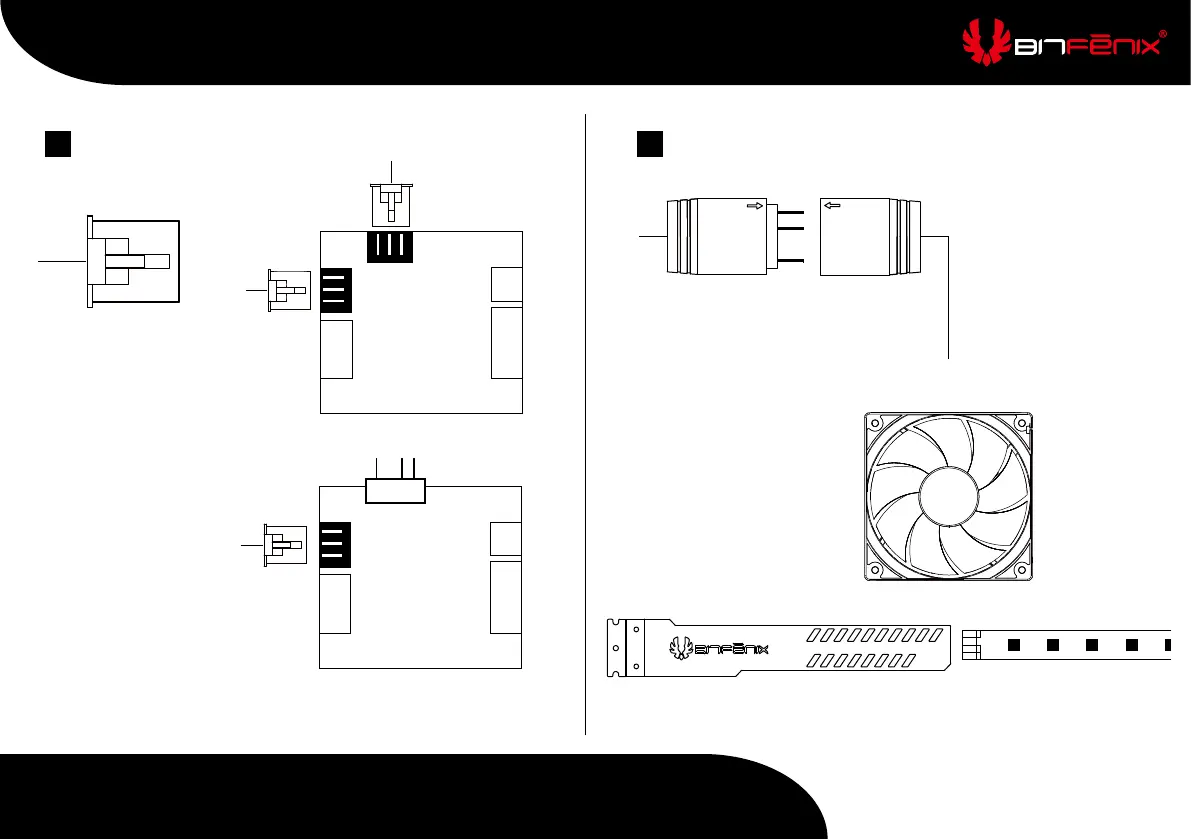 BITFENIX®

BITFENIX