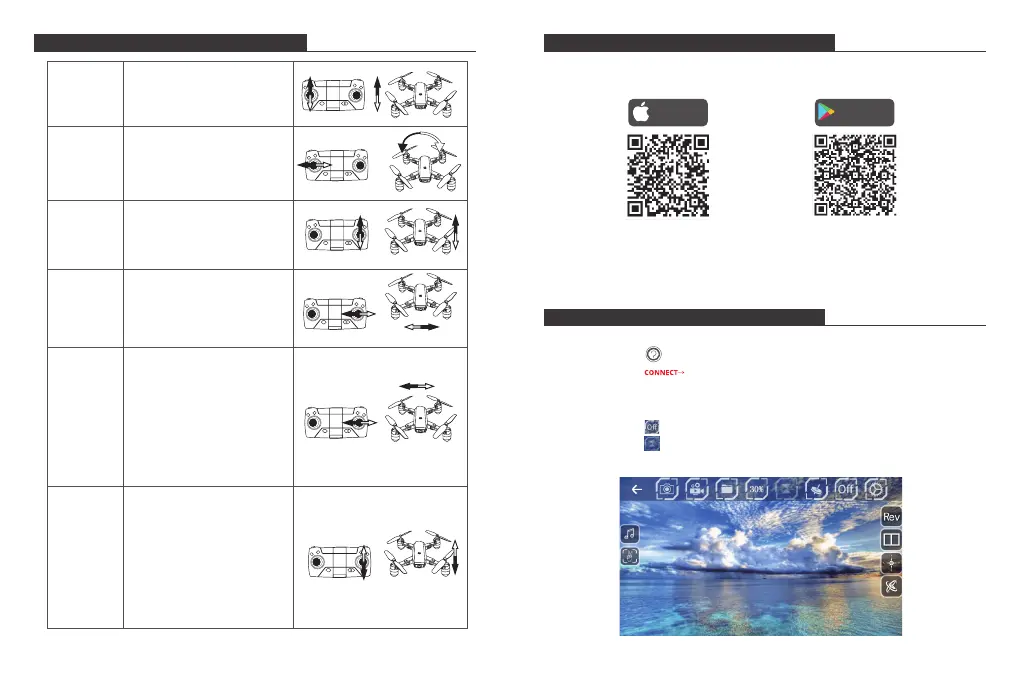 CONNECT→

30%

Off

Rev