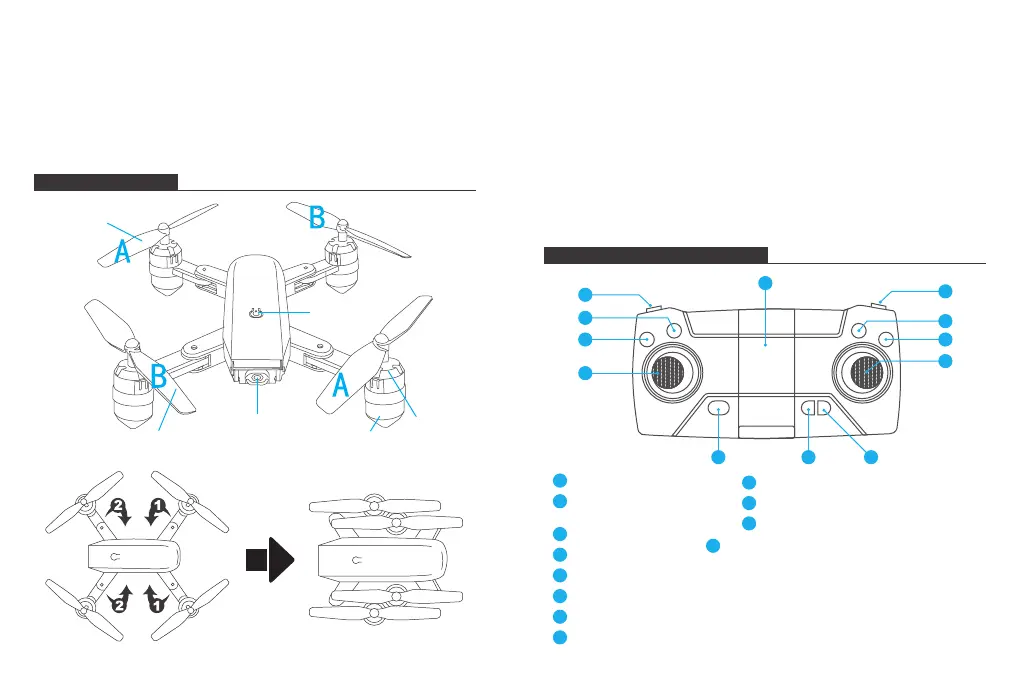 A

B

B

A

2
1
2
1