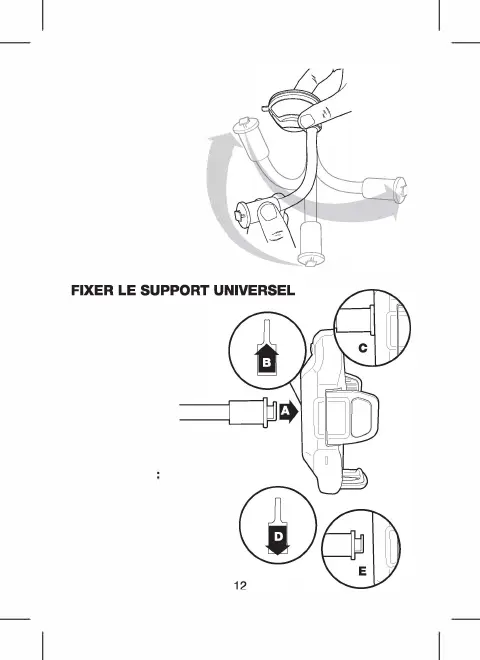 FIXER LE SUPPORT UNIVERSEL

C

B

A

:

D

E

12