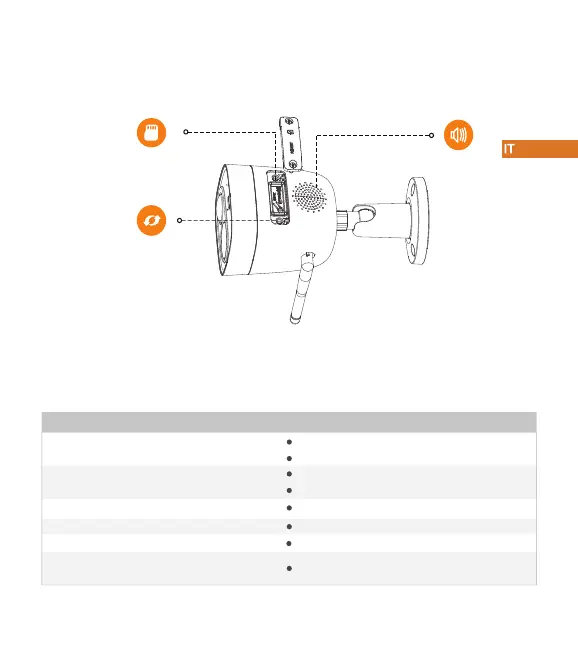 IT