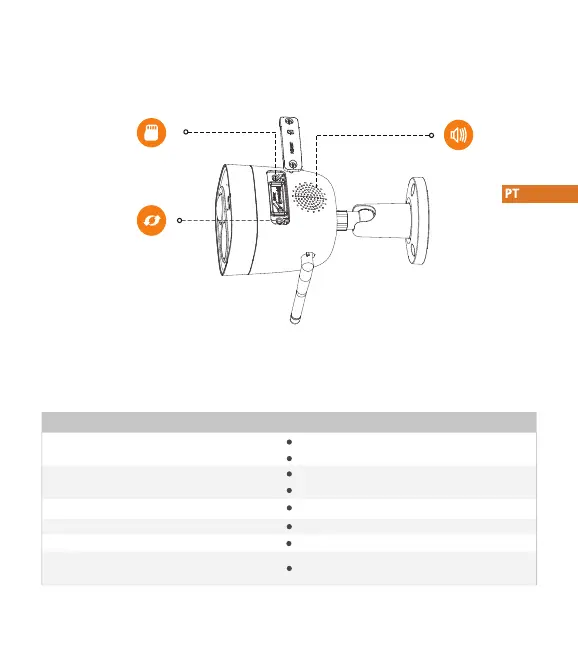 PT