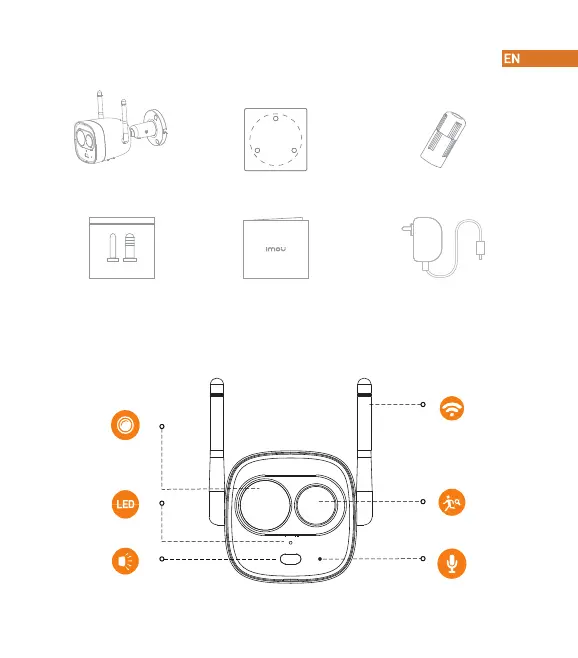 EN

imou

LED