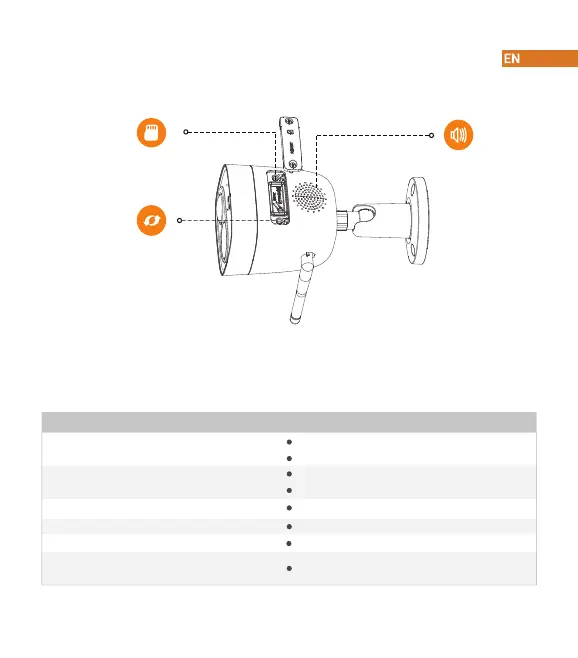 EN