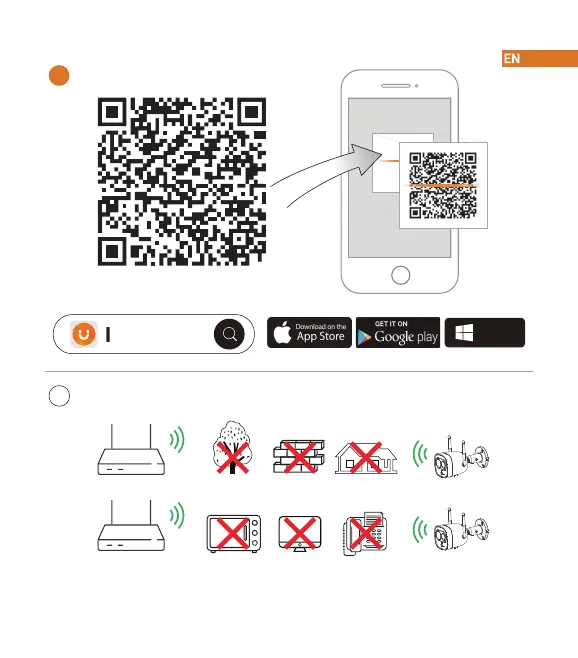 EN

Download on the
App Store

GET IT ON
Google play