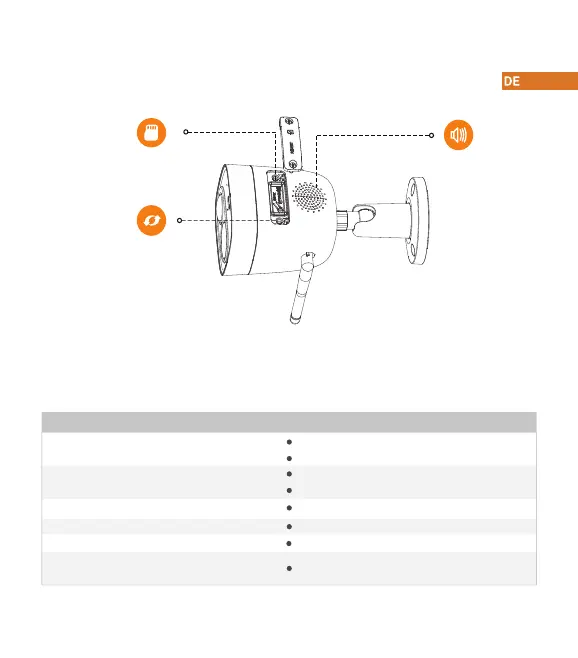 DE