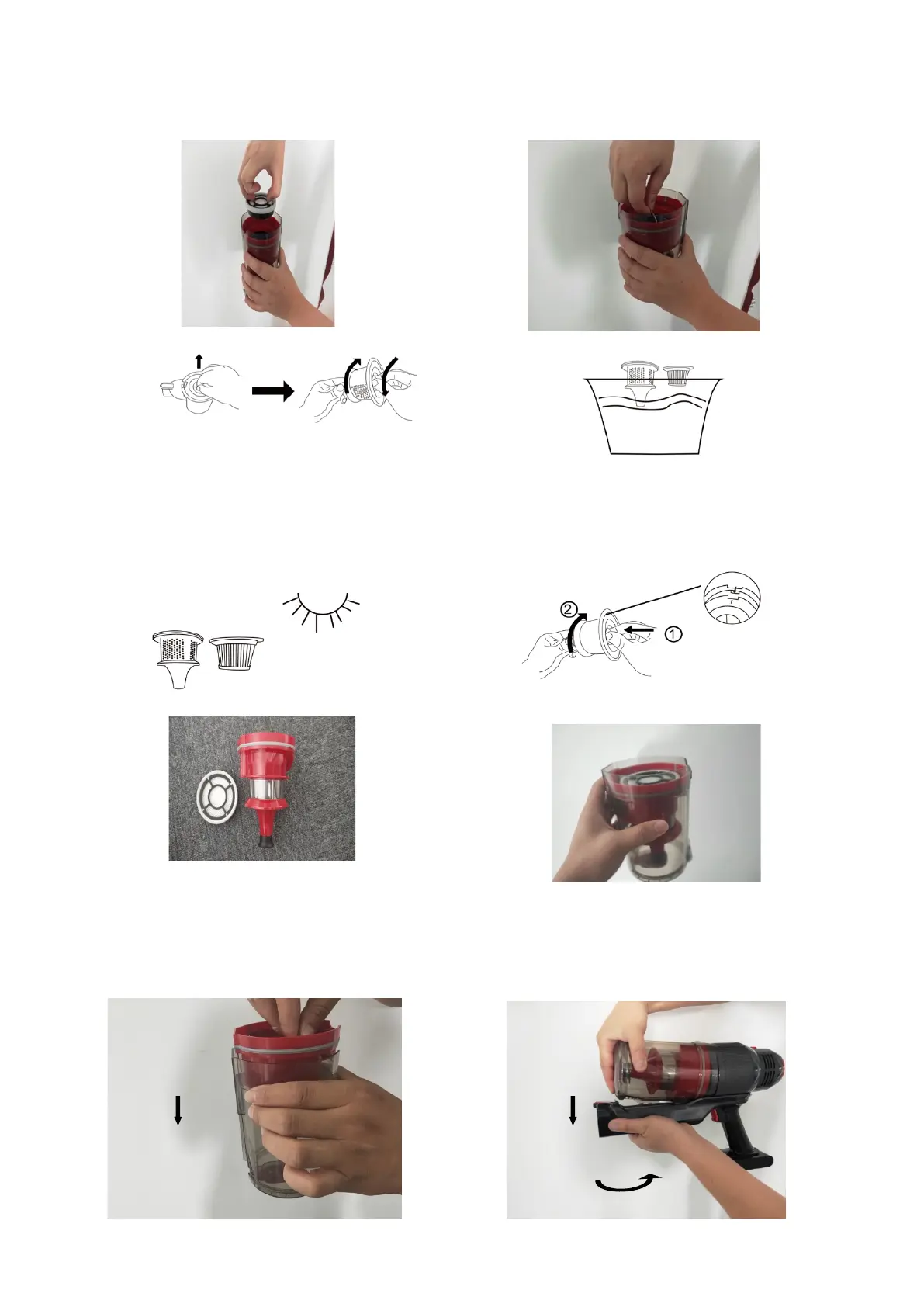 ②
①