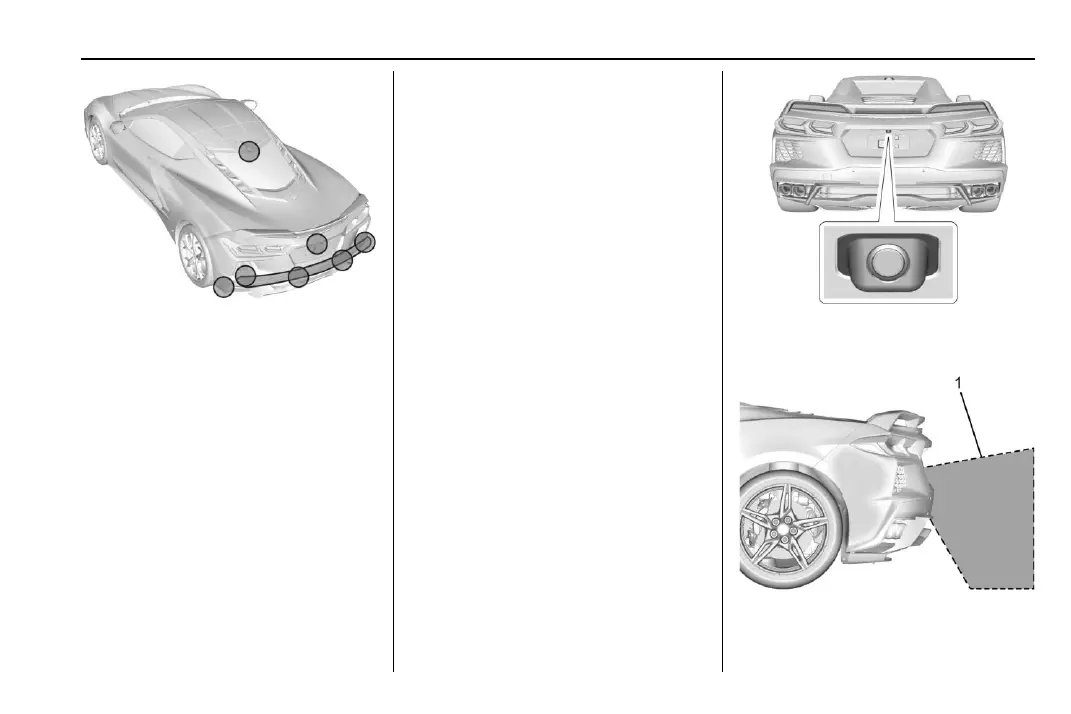 1